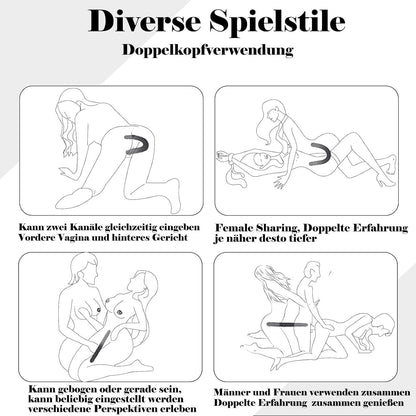 Diverse Spielstile

Doppelkopfverwendung

Kann zwei Kanäle gleichzeitig eingeben
Vordere Vagina und hinteres Gericht

Female Sharing, Doppelte Erfahrung
je näher desto tiefer

Kann gebogen oder gerade sein,
kann beliebig eingestellt werden
verschiedene Perspektiven erleben

Männer und Frauen verwenden zusammen
Doppelte Erfahrung zusammen genießen