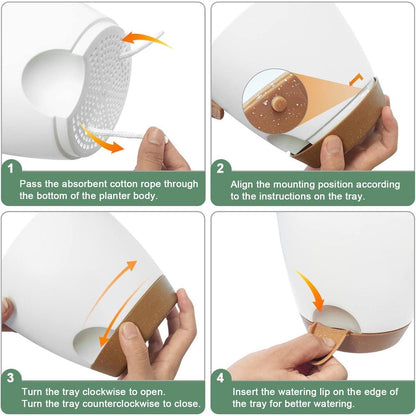 1
Pass the absorbent cotton rope through the bottom of the planter body.

2
Align the mounting position according to the instructions on the tray.

3
Turn the tray clockwise to open.
Turn the tray counterclockwise to close.

4
Insert the watering lip on the edge of the tray for better watering.