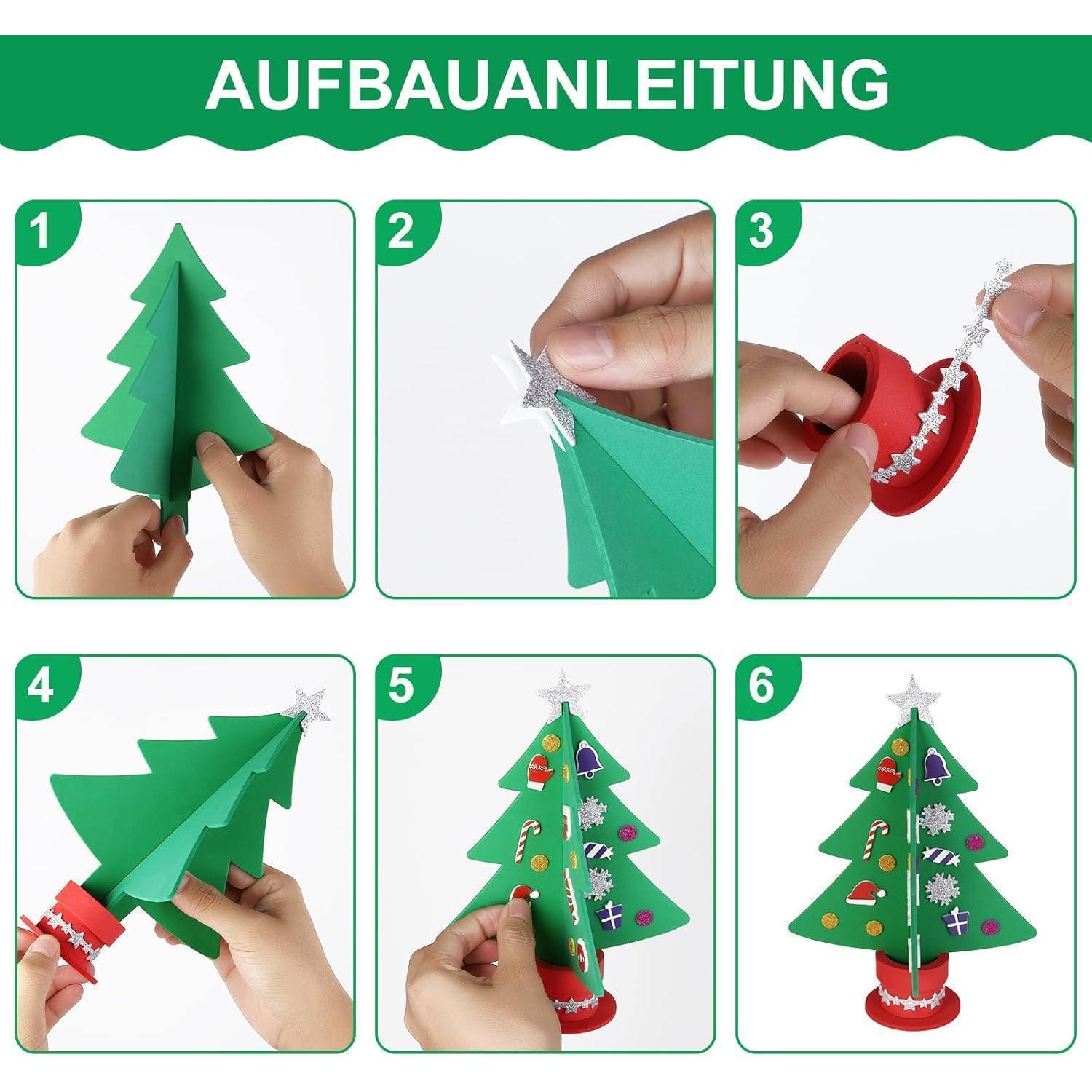 AUFBAUANLEITUNG

1

2

3

4

5

6