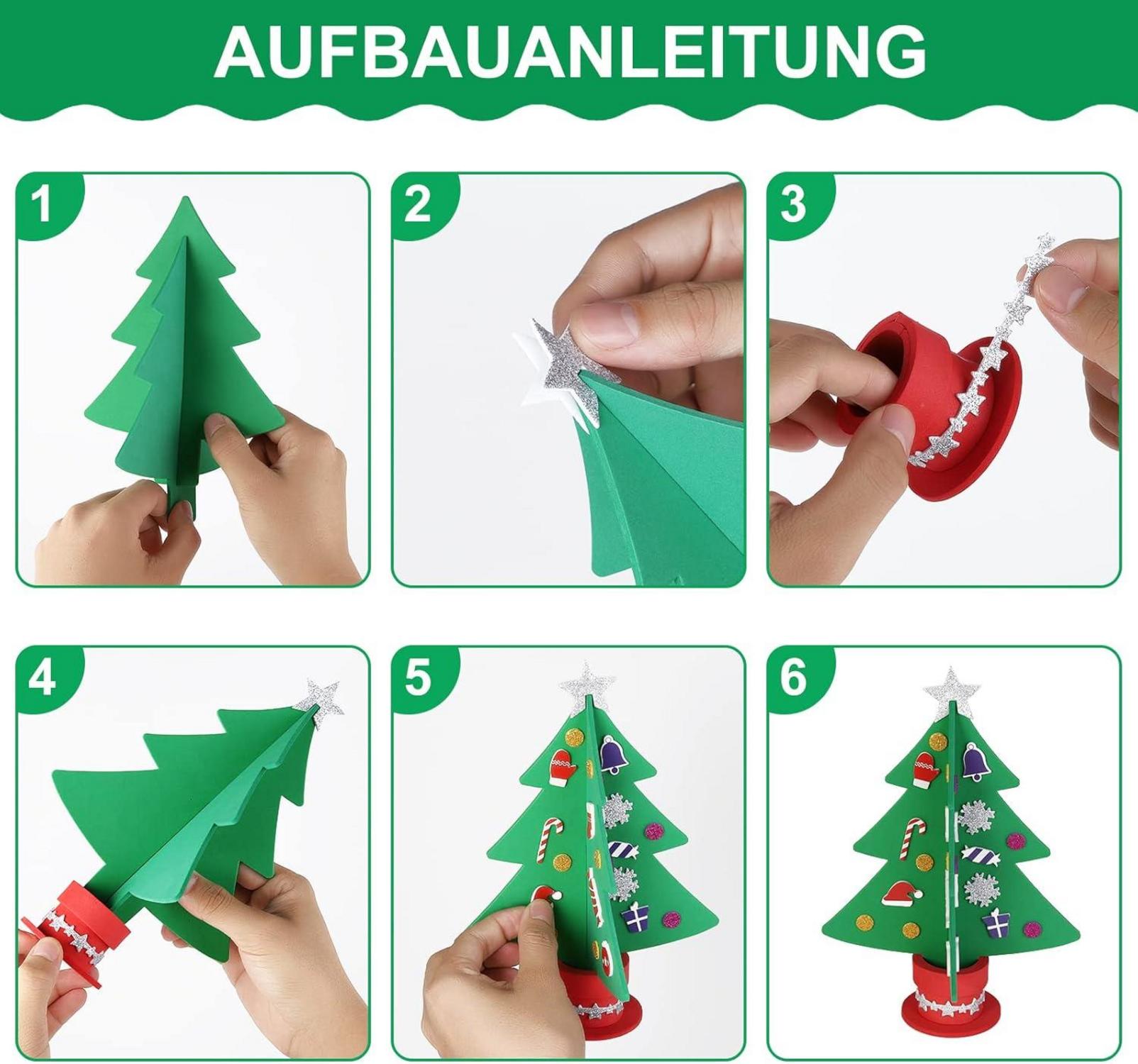 AUFBAUANLEITUNG

1

2

3

4

5

6