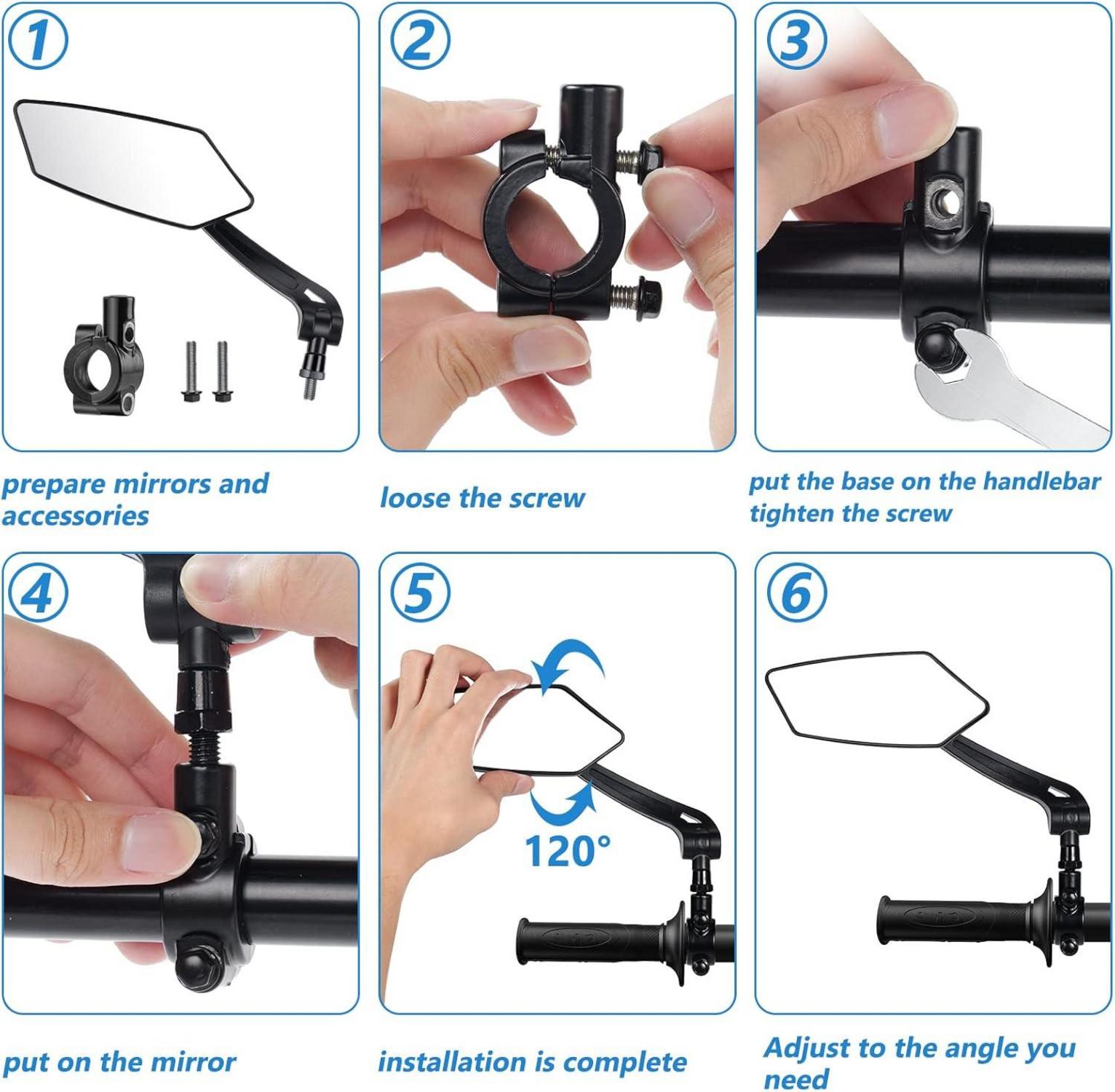 1

prepare mirrors and accessories

2

loose the screw

3

put the base on the handlebar tighten the screw

4

put on the mirror

5

120°

installation is complete

6

Adjust to the angle you need