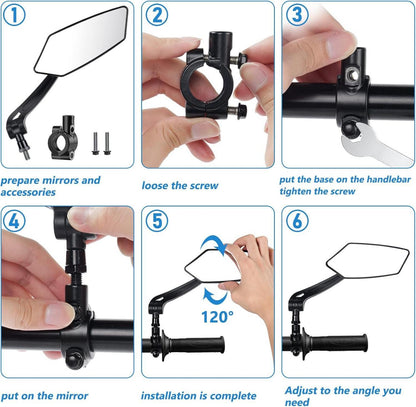 1

prepare mirrors and accessories

2

loose the screw

3

put the base on the handlebar tighten the screw

4

put on the mirror

5

120°

installation is complete

6

Adjust to the angle you need