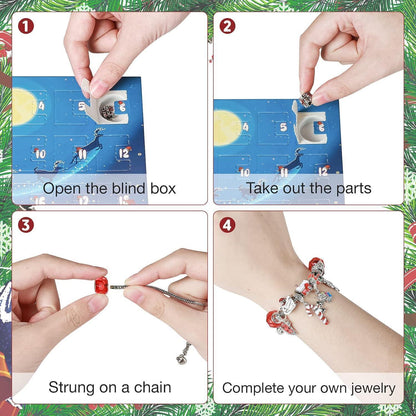 1

4 5 6
10 11 12

Open the blind box

2

4 5 6
10 11 12

Take out the parts

3

Strung on a chain

4

Complete your own jewelry