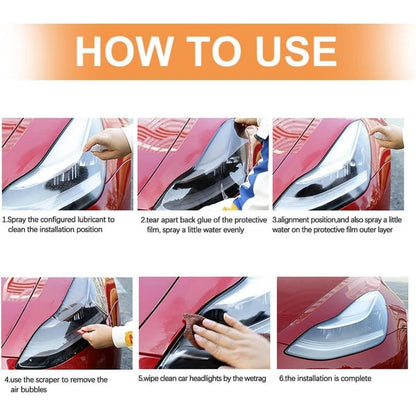 HOW TO USE

1.Spray the configured lubricant to clean the installation position

2.tear apart back glue of the protective film, spray a little water evenly

3.alignment position,and also spray a little water on the protective film outer layer

4.use the scraper to remove the air bubbles

5.wipe clean car headlights by the wetrag

6.the installation is complete