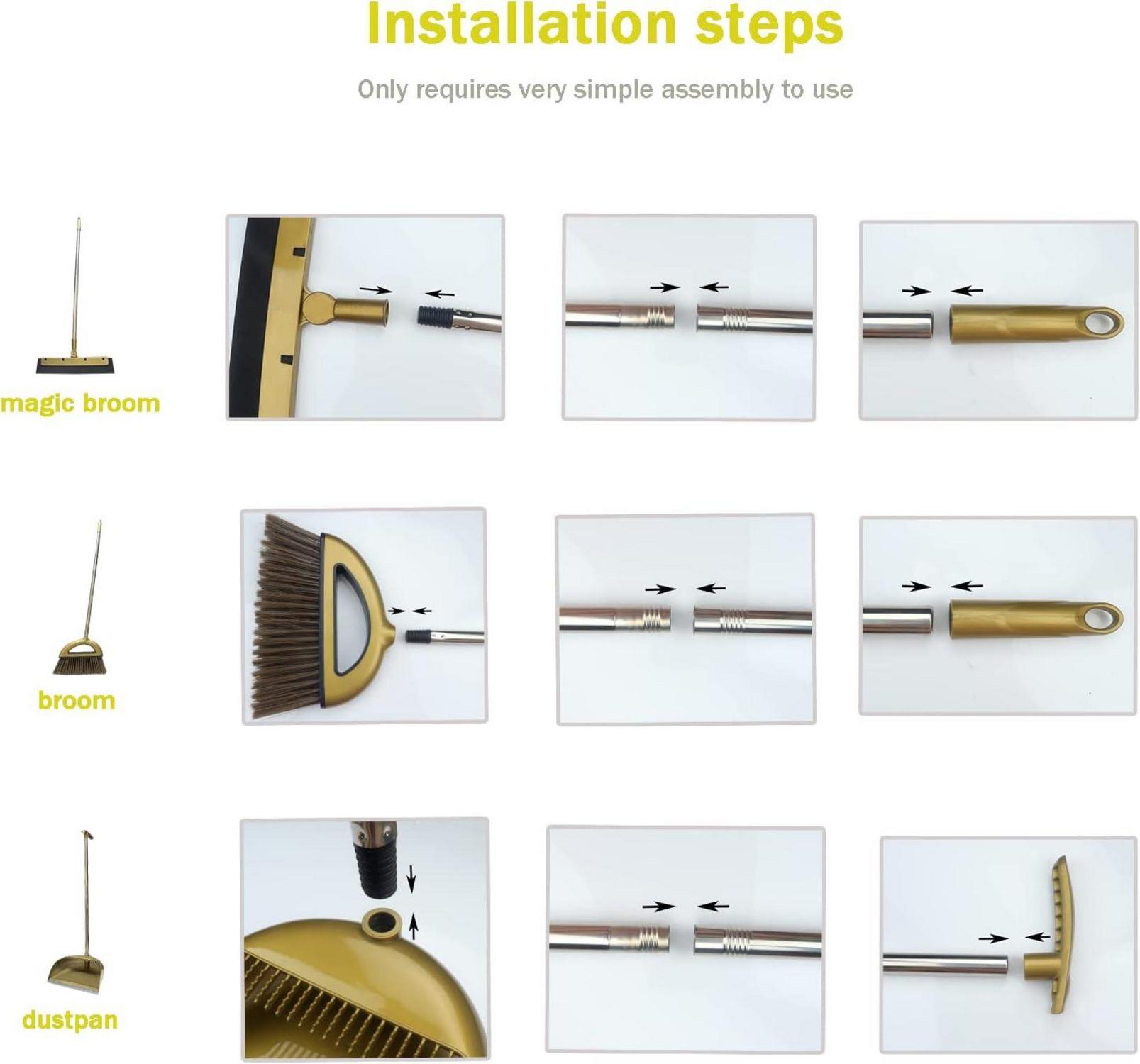 Installation steps

Only requires very simple assembly to use

magic broom

broom

dustpan