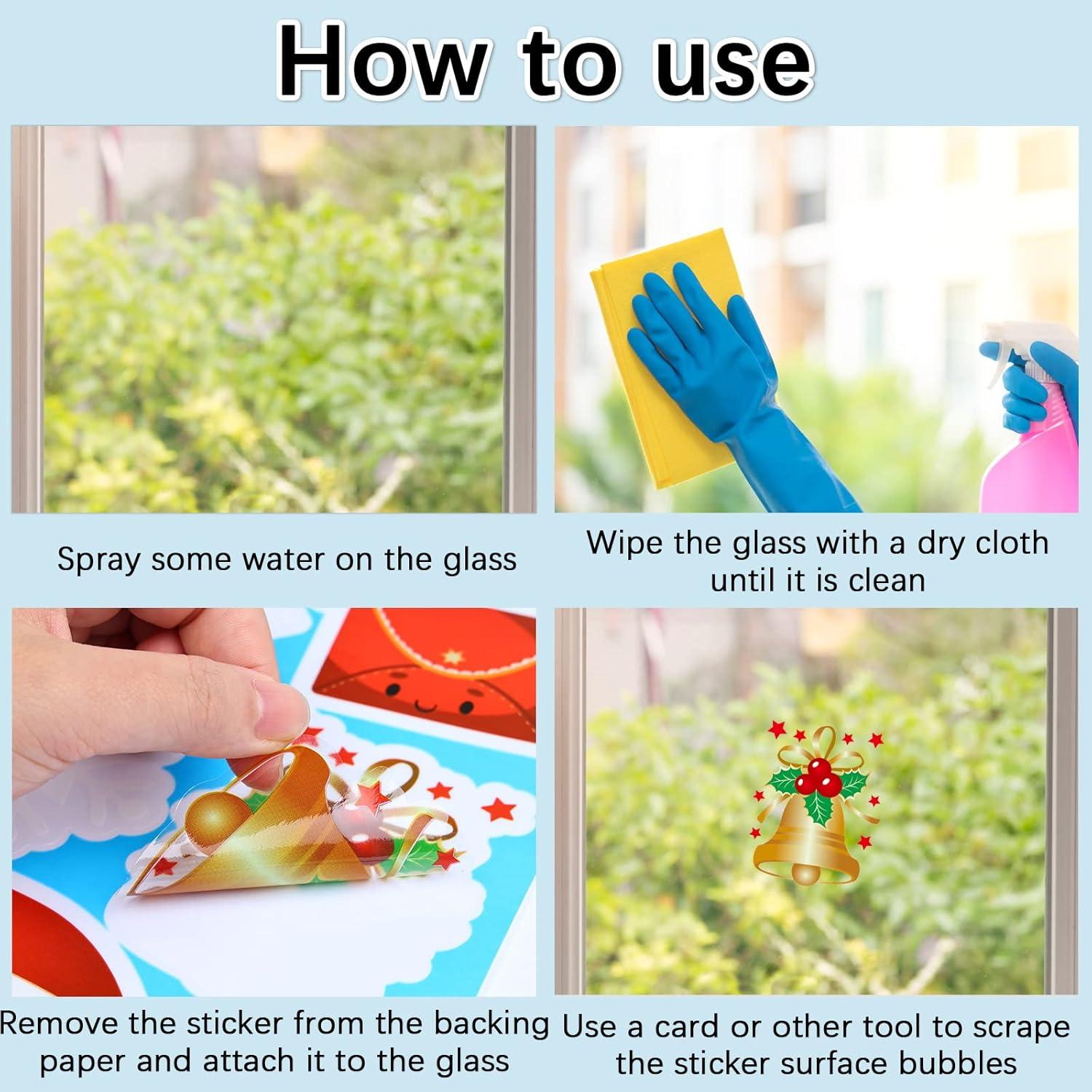 How to use

Spray some water on the glass

Wipe the glass with a dry cloth until it is clean

Remove the sticker from the backing paper and attach it to the glass

Use a card or other tool to scrape the sticker surface bubbles