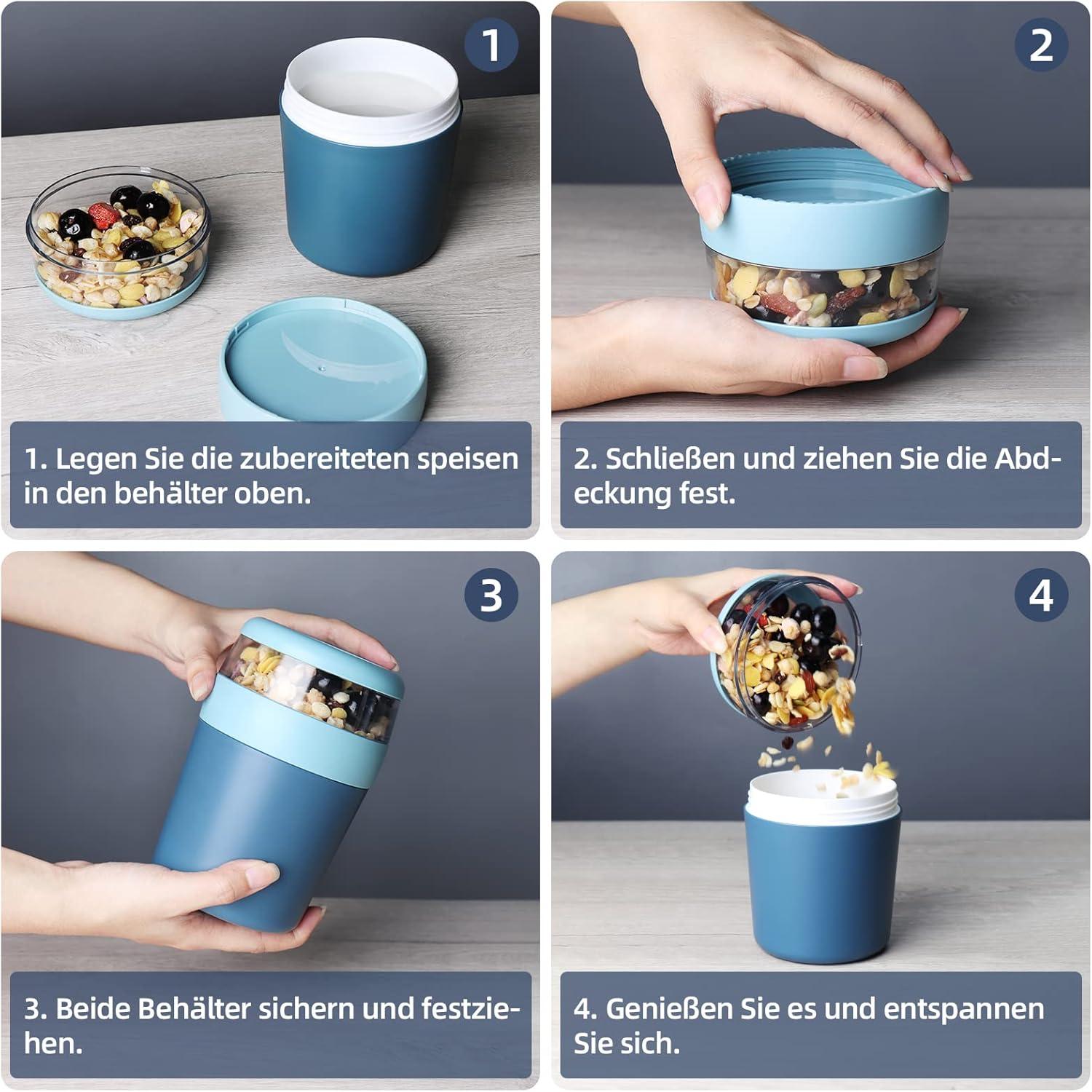 1

1. Legen Sie die zubereiteten speisen in den behälter oben.

2

2. Schließen und ziehen Sie die Abdeckung fest.

3

3. Beide Behälter sichern und festziehen.

4

4. Genießen Sie es und entspannen Sie sich.