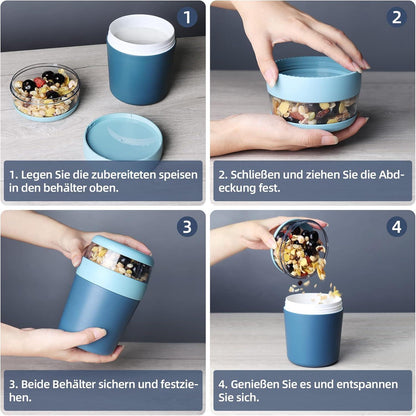 1

1. Legen Sie die zubereiteten speisen in den behälter oben.

2

2. Schließen und ziehen Sie die Abdeckung fest.

3

3. Beide Behälter sichern und festziehen.

4

4. Genießen Sie es und entspannen Sie sich.