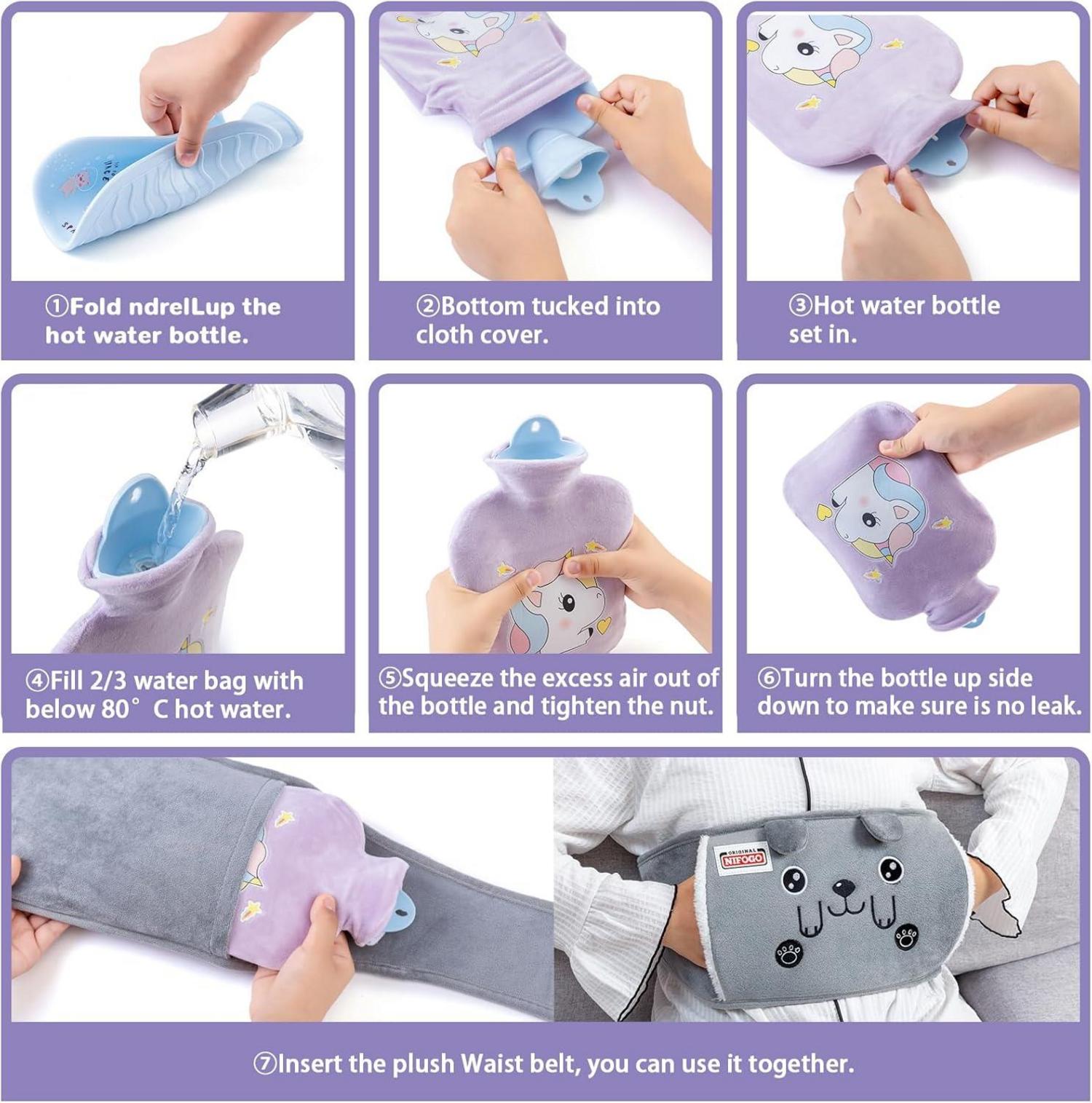 ①Fold ndrelLup the hot water bottle.

②Bottom tucked into cloth cover.

③Hot water bottle set in.

④Fill 2/3 water bag with below 80° C hot water.

⑤Squeeze the excess air out of the bottle and tighten the nut.

⑥Turn the bottle up side down to make sure is no leak.

ORIGINAL NIFOGO

⑦Insert the plush Waist belt, you can use it together.