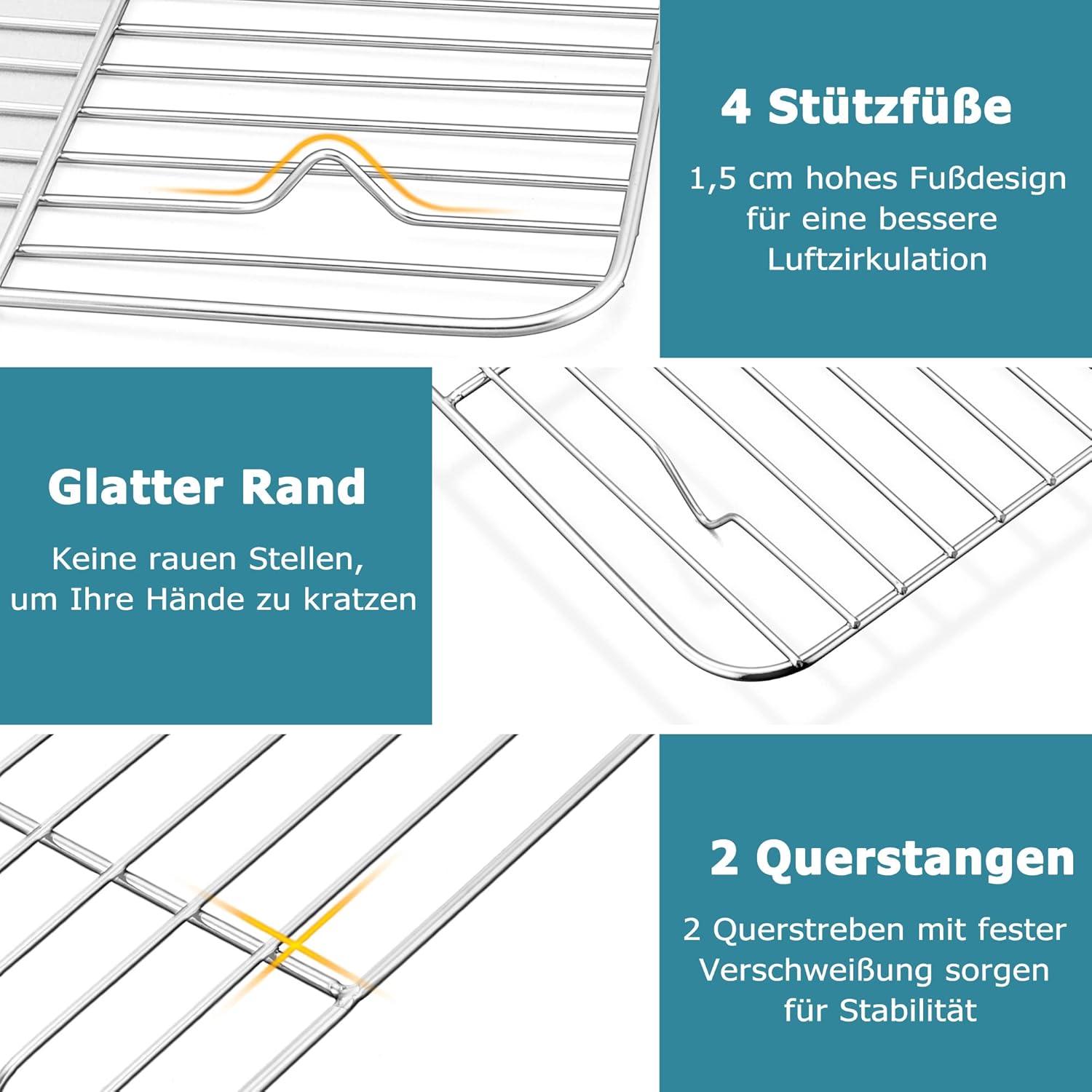 4 Stützfüße

1,5 cm hohes Fußdesign für eine bessere Luftzirkulation

Glatter Rand

Keine rauen Stellen, um Ihre Hände zu kratzen

2 Querstangen

2 Querstreben mit fester Verschweißung sorgen für Stabilität