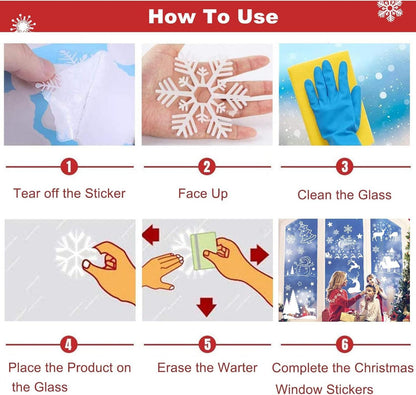 How To Use

1
Tear off the Sticker

2
Face Up

3
Clean the Glass

4
Place the Product on the Glass

5
Erase the Warter

6
Complete the Christmas Window Stickers