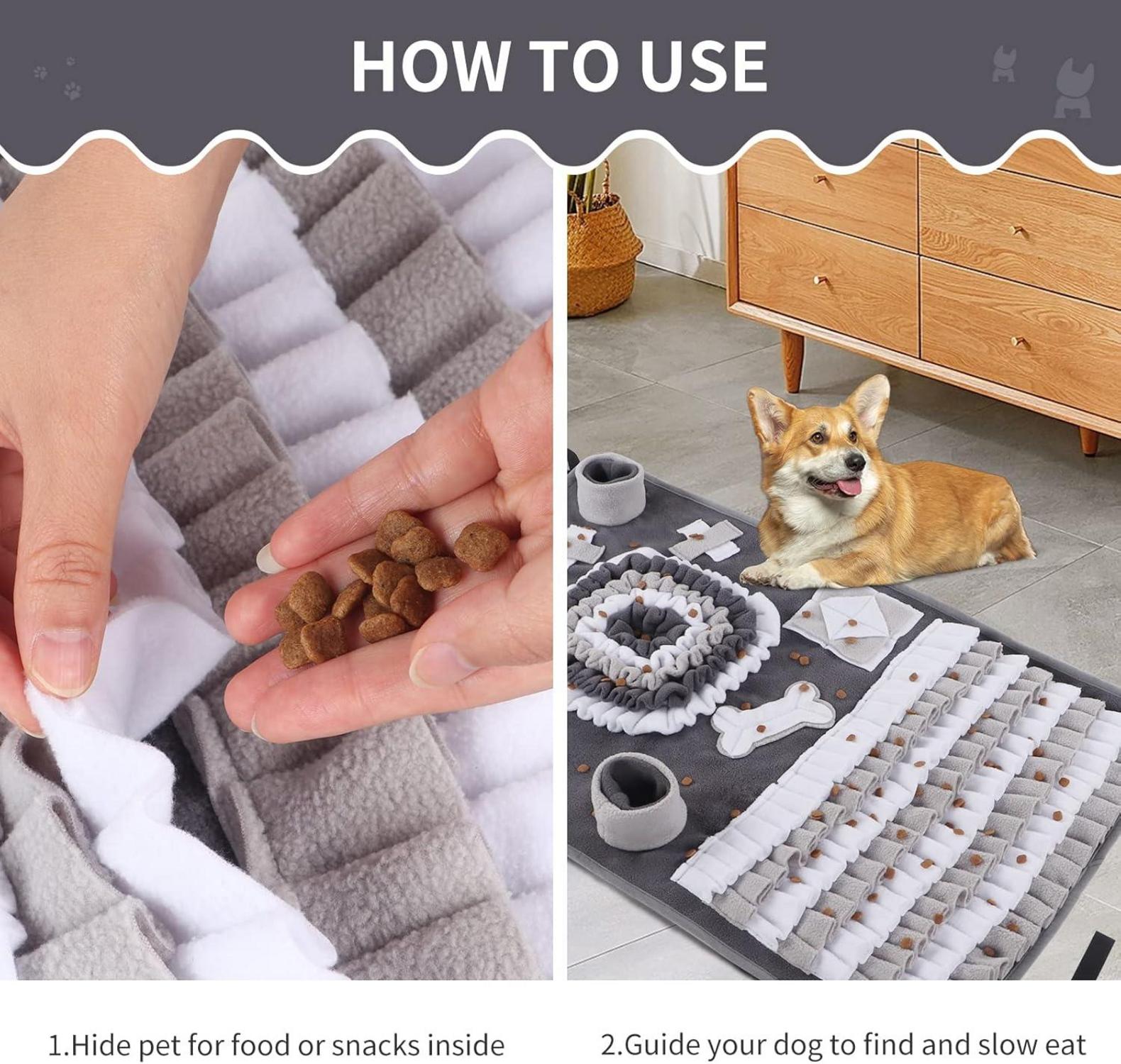 HOW TO USE

1.Hide pet for food or snacks inside

2.Guide your dog to find and slow eat