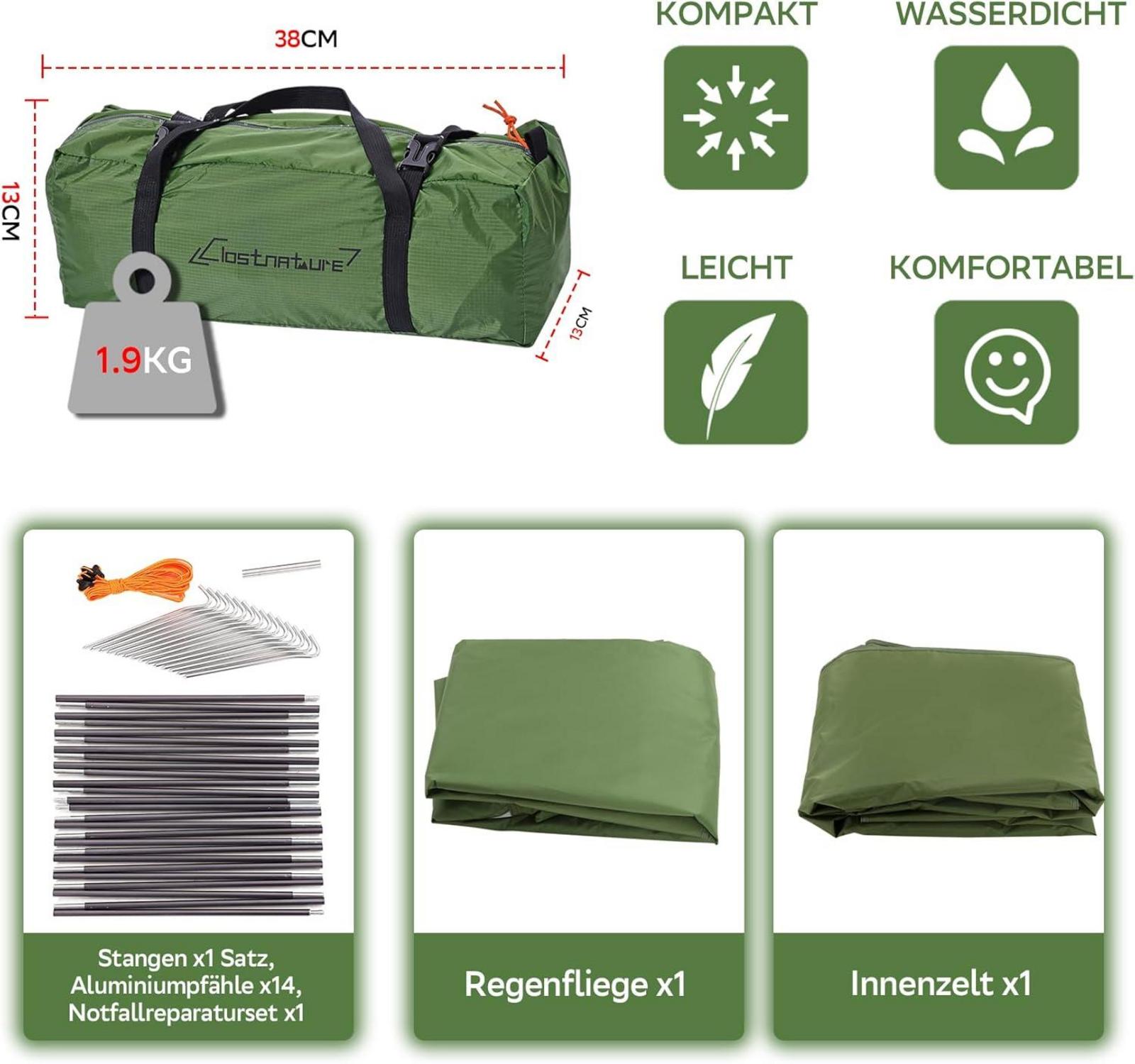 38CM

13CM

Clostnature

13CM

1.9KG

KOMPAKT

WASSERDICHT

LEICHT

KOMFORTABEL

Stangen x1 Satz, Aluminiumpfähle x14, Notfallreparaturset x1

Regenfliege x1

Innenzelt x1