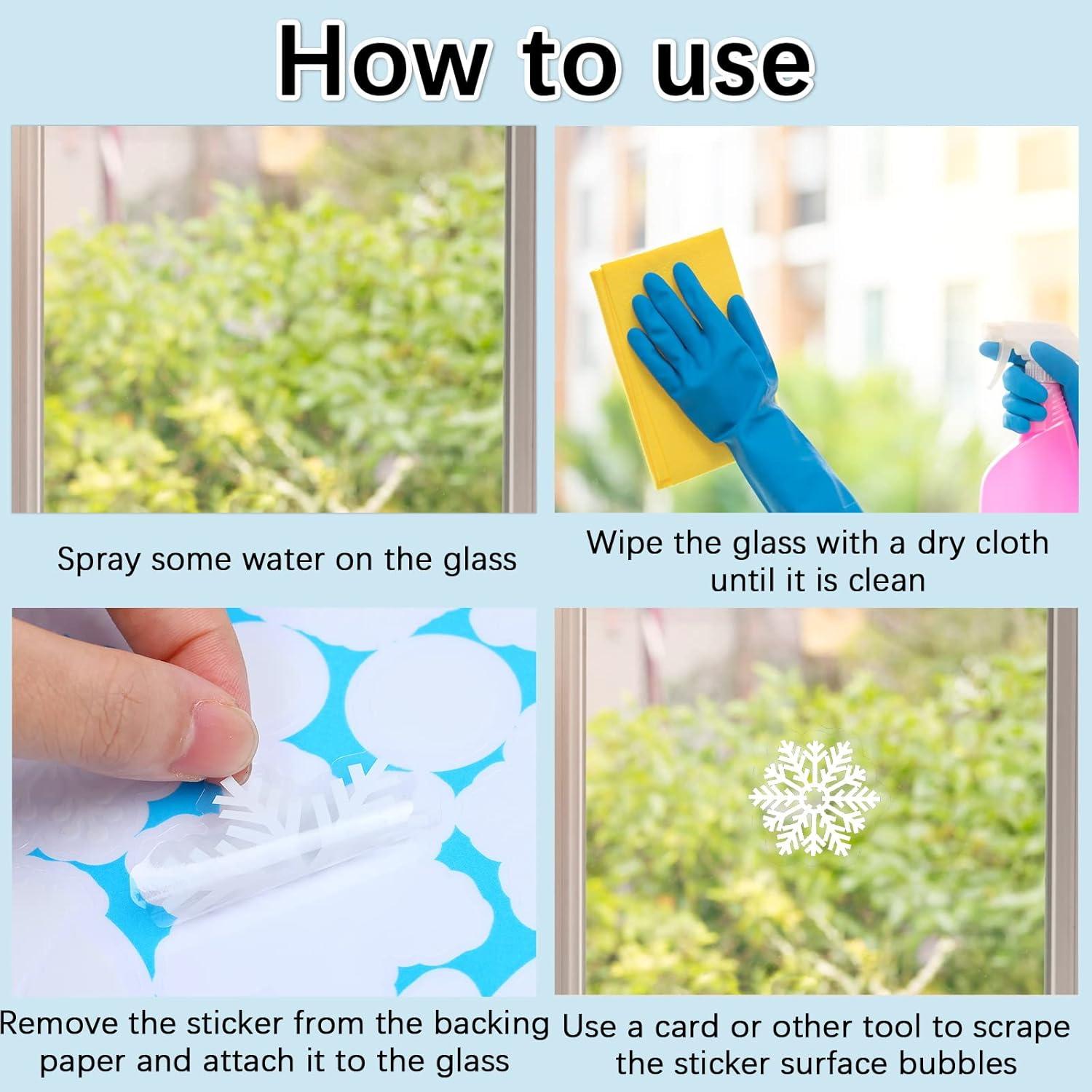 How to use

Spray some water on the glass

Wipe the glass with a dry cloth until it is clean

Remove the sticker from the backing paper and attach it to the glass

Use a card or other tool to scrape the sticker surface bubbles