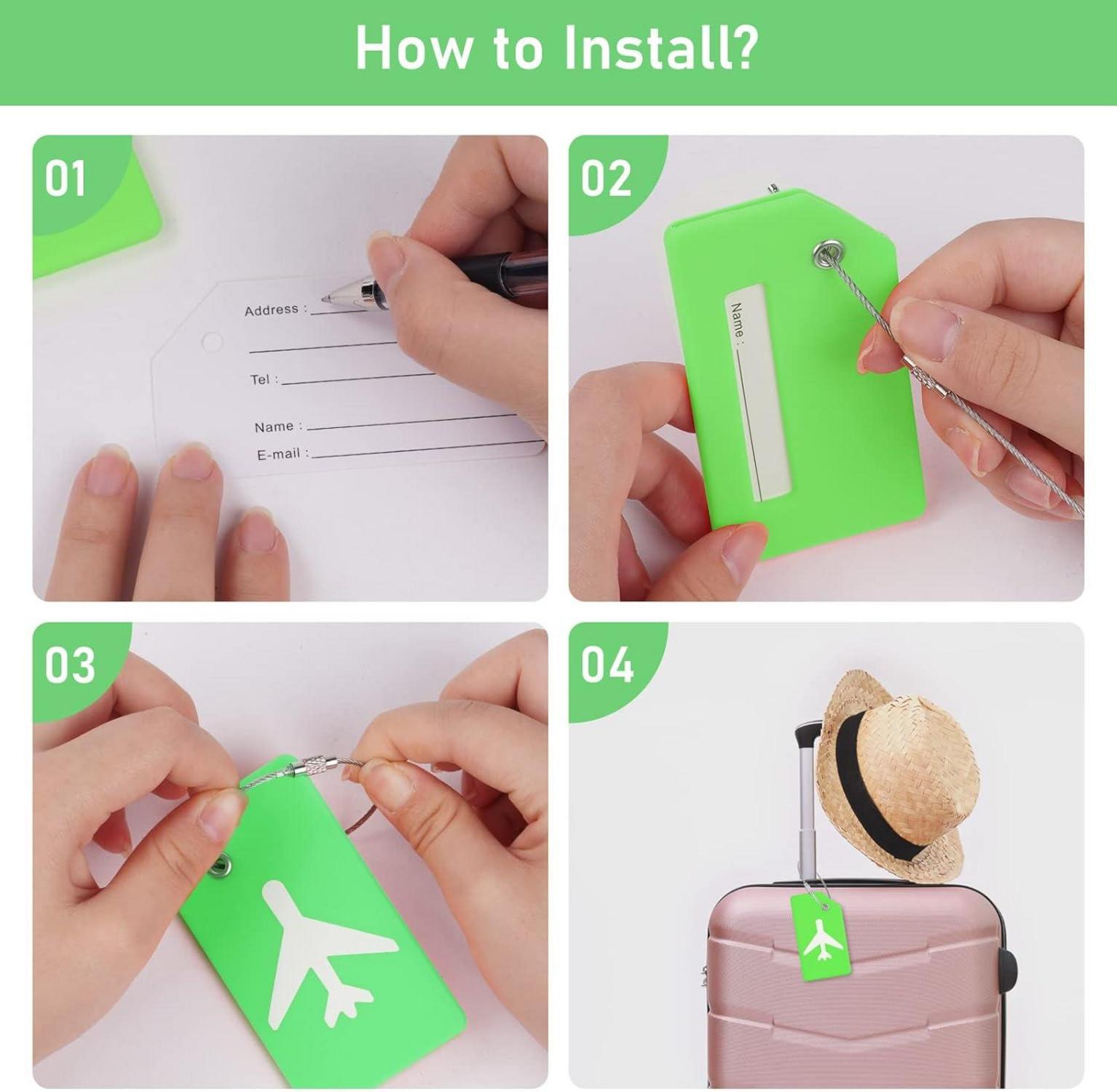 How to Install?

01

Address :

Tel :

Name :

E-mail :

02

Name :

03

04