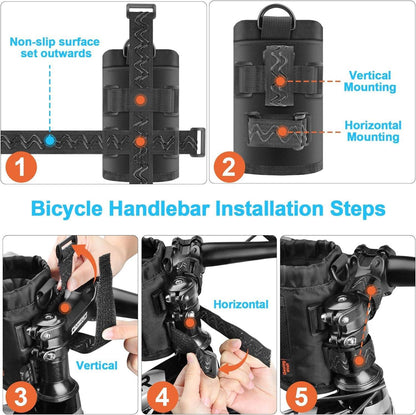 Non-slip surface set outwards

1

Vertical Mounting

Horizontal Mounting

2

Bicycle Handlebar Installation Steps

Vertical

3

Horizontal

4

5