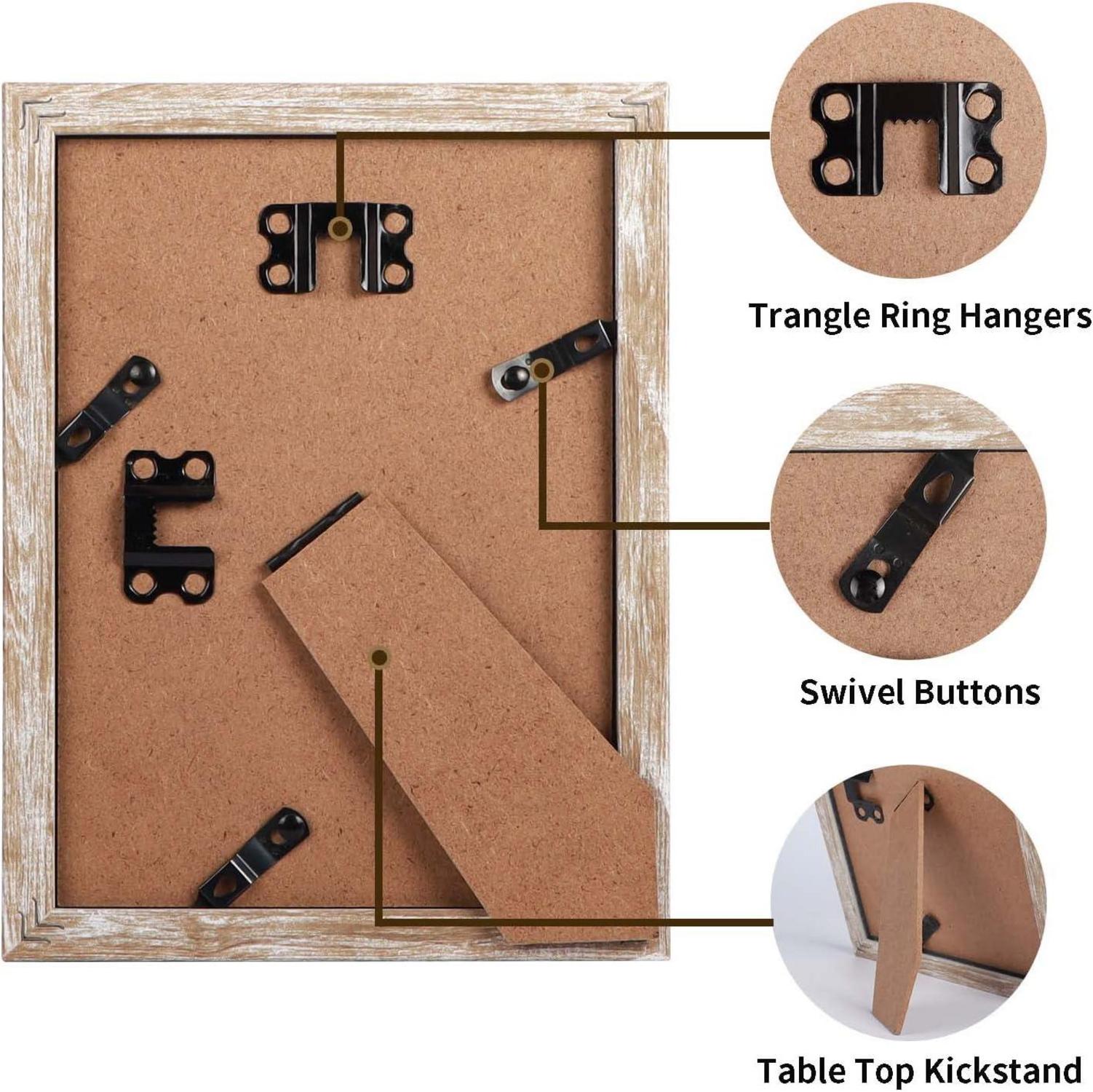 Trangle Ring Hangers

Swivel Buttons

Table Top Kickstand