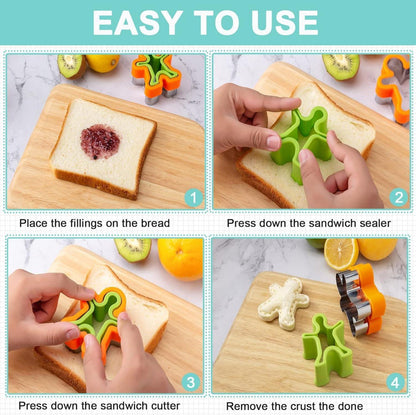 EASY TO USE

1
Place the fillings on the bread

2
Press down the sandwich sealer

3
Press down the sandwich cutter

4
Remove the crust the done