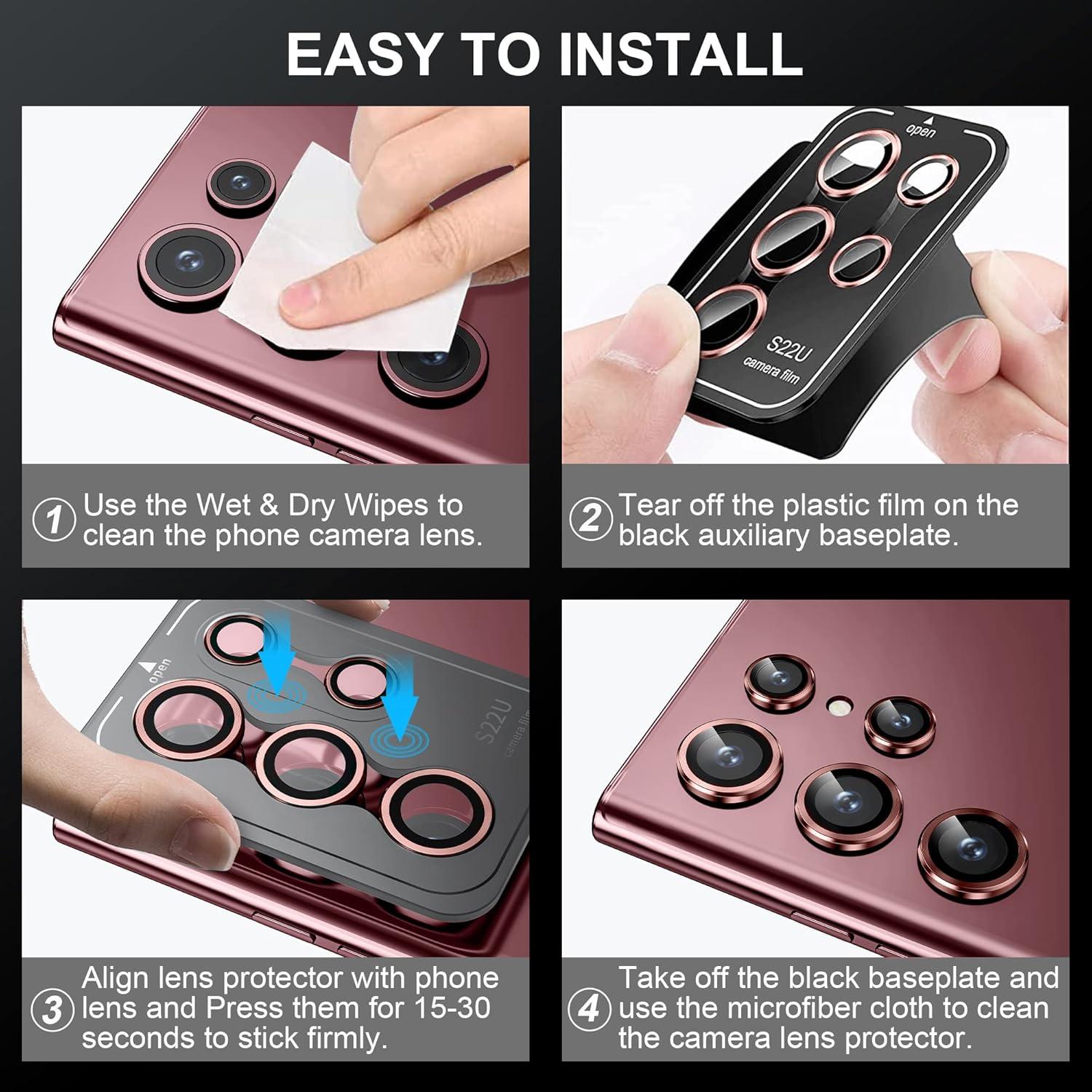 EASY TO INSTALL

open

S22U
camera film

1 Use the Wet & Dry Wipes to clean the phone camera lens.

2 Tear off the plastic film on the black auxiliary baseplate.

open

S22U
camera film

3 Align lens protector with phone lens and Press them for 15-30 seconds to stick firmly.

4 Take off the black baseplate and use the microfiber cloth to clean the camera lens protector.