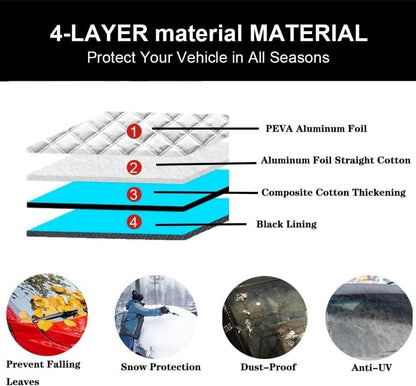 4-LAYER material MATERIAL
Protect Your Vehicle in All Seasons

1 PEVA Aluminum Foil
2 Aluminum Foil Straight Cotton
3 Composite Cotton Thickening
4 Black Lining

Prevent Falling Leaves
Snow Protection
Dust-Proof
Anti-UV