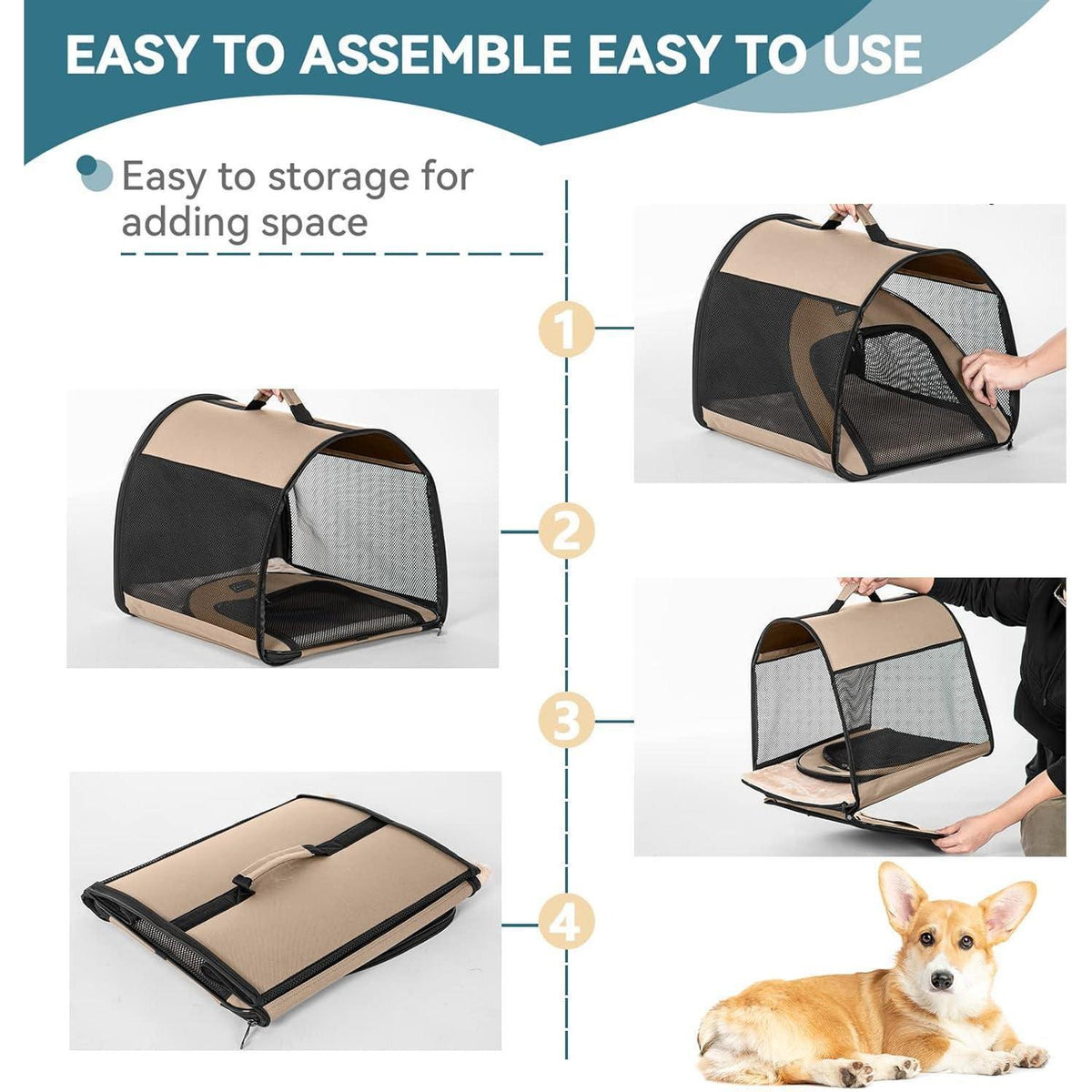 EASY TO ASSEMBLE EASY TO USE

Easy to storage for adding space

1

2

3

4