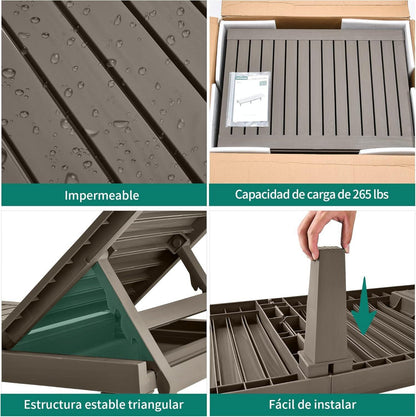 Impermeable

Capacidad de carga de 265 lbs

Estructura estable triangular

Fácil de instalar