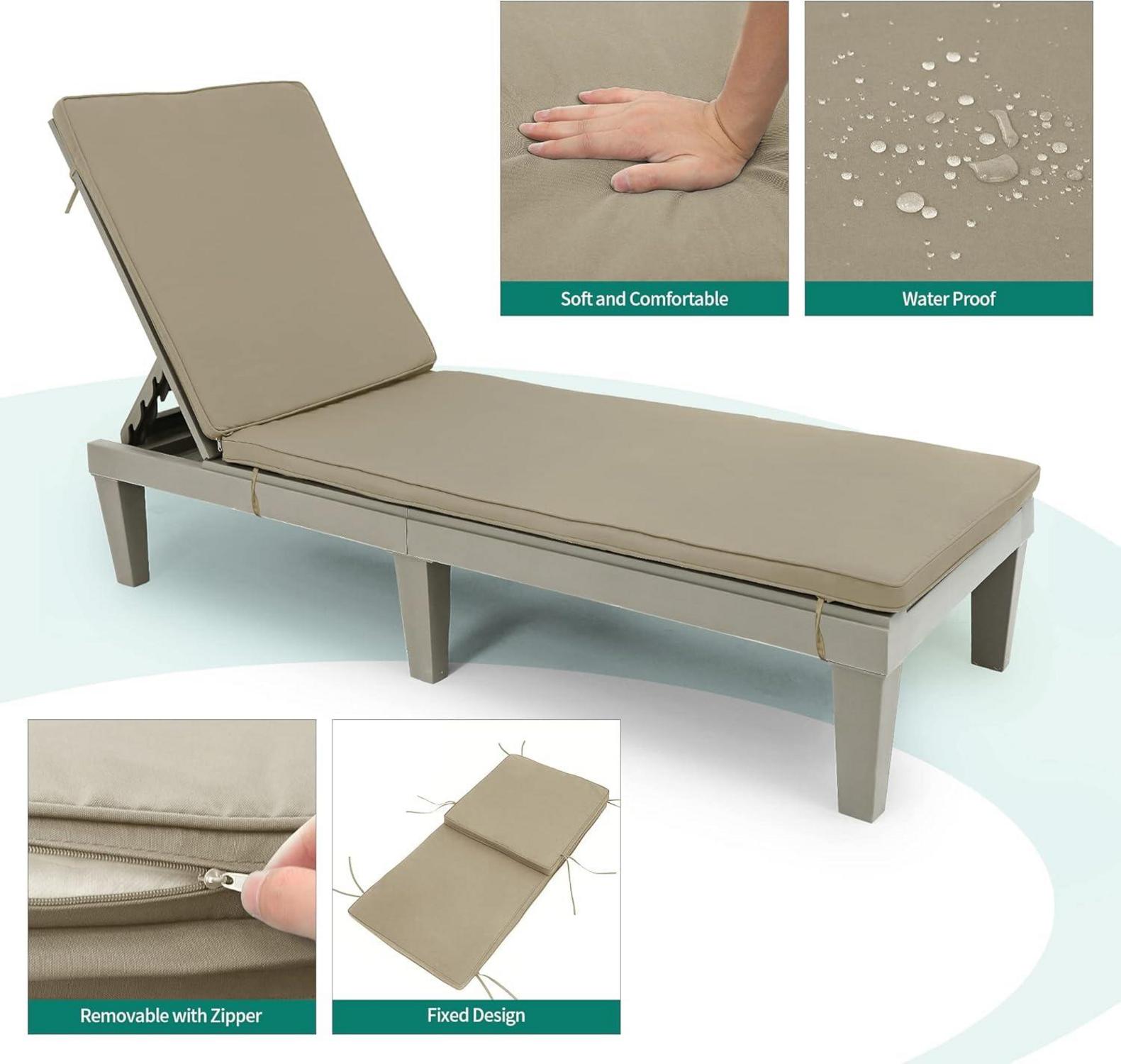 Soft and Comfortable

Water Proof

Removable with Zipper

Fixed Design