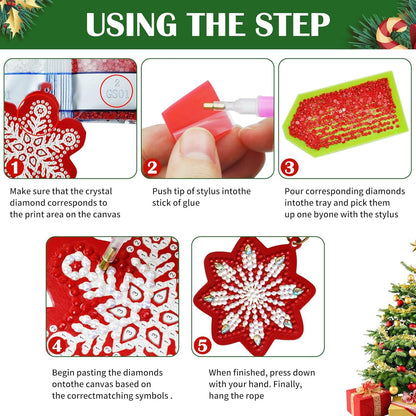 USING THE STEP

2
GS01

1

Make sure that the crystal diamond corresponds to the print area on the canvas

2

Push tip of stylus intothe stick of glue

3

Pour corresponding diamonds intothe tray and pick them up one byone with the stylus

4

Begin pasting the diamonds ontothe canvas based on the correctmatching symbols .

5

When finished, press down with your hand. Finally, hang the rope