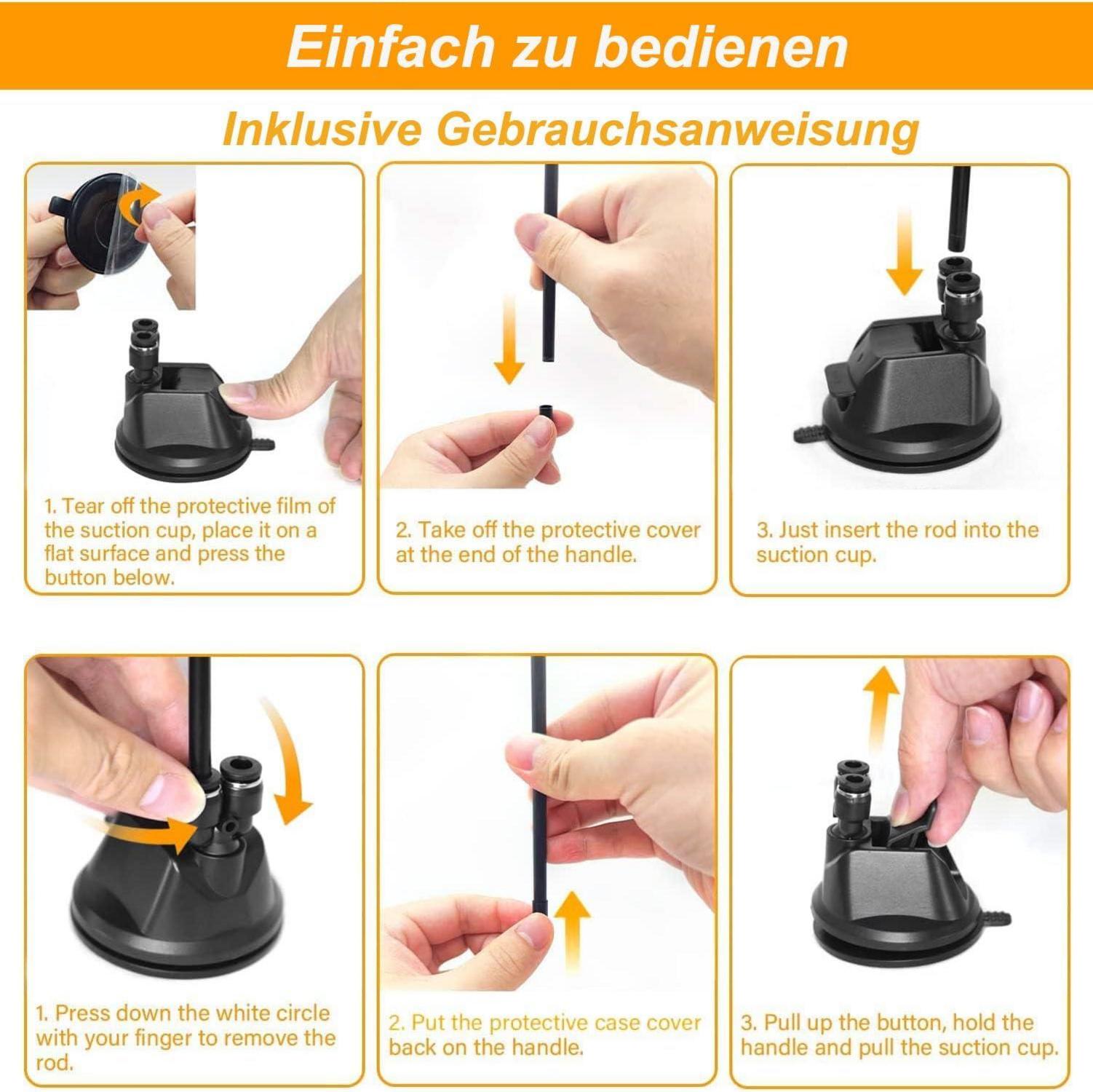 Einfach zu bedienen

Inklusive Gebrauchsanweisung

1. Tear off the protective film of the suction cup, place it on a flat surface and press the button below.

2. Take off the protective cover at the end of the handle.

3. Just insert the rod into the suction cup.

1. Press down the white circle with your finger to remove the rod.

2. Put the protective case cover back on the handle.

3. Pull up the button, hold the handle and pull the suction cup.