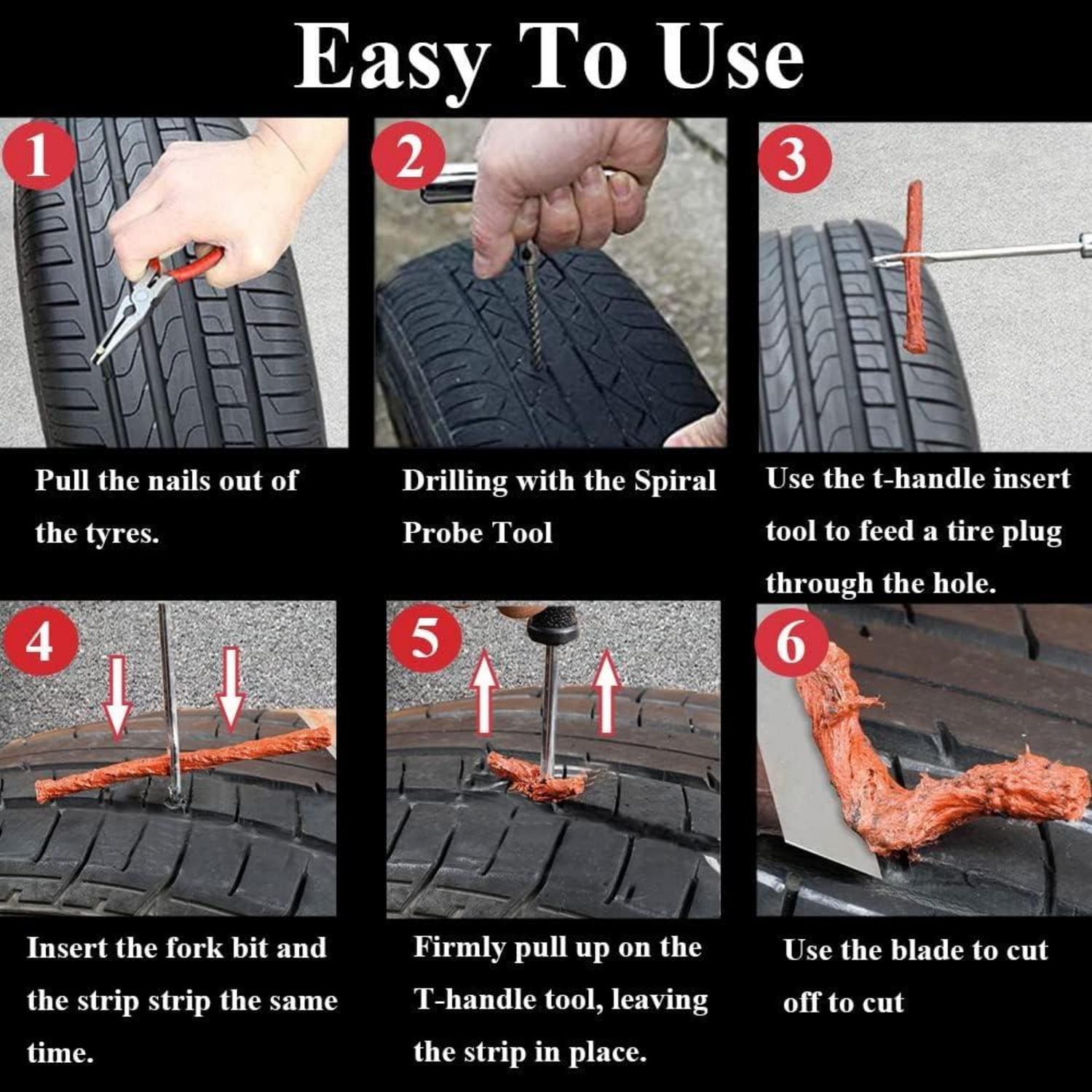 Easy To Use

1

Pull the nails out of the tyres.

2

Drilling with the Spiral Probe Tool

3

Use the t-handle insert tool to feed a tire plug through the hole.

4

Insert the fork bit and the strip strip the same time.

5

Firmly pull up on the T-handle tool, leaving the strip in place.

6

Use the blade to cut off to cut