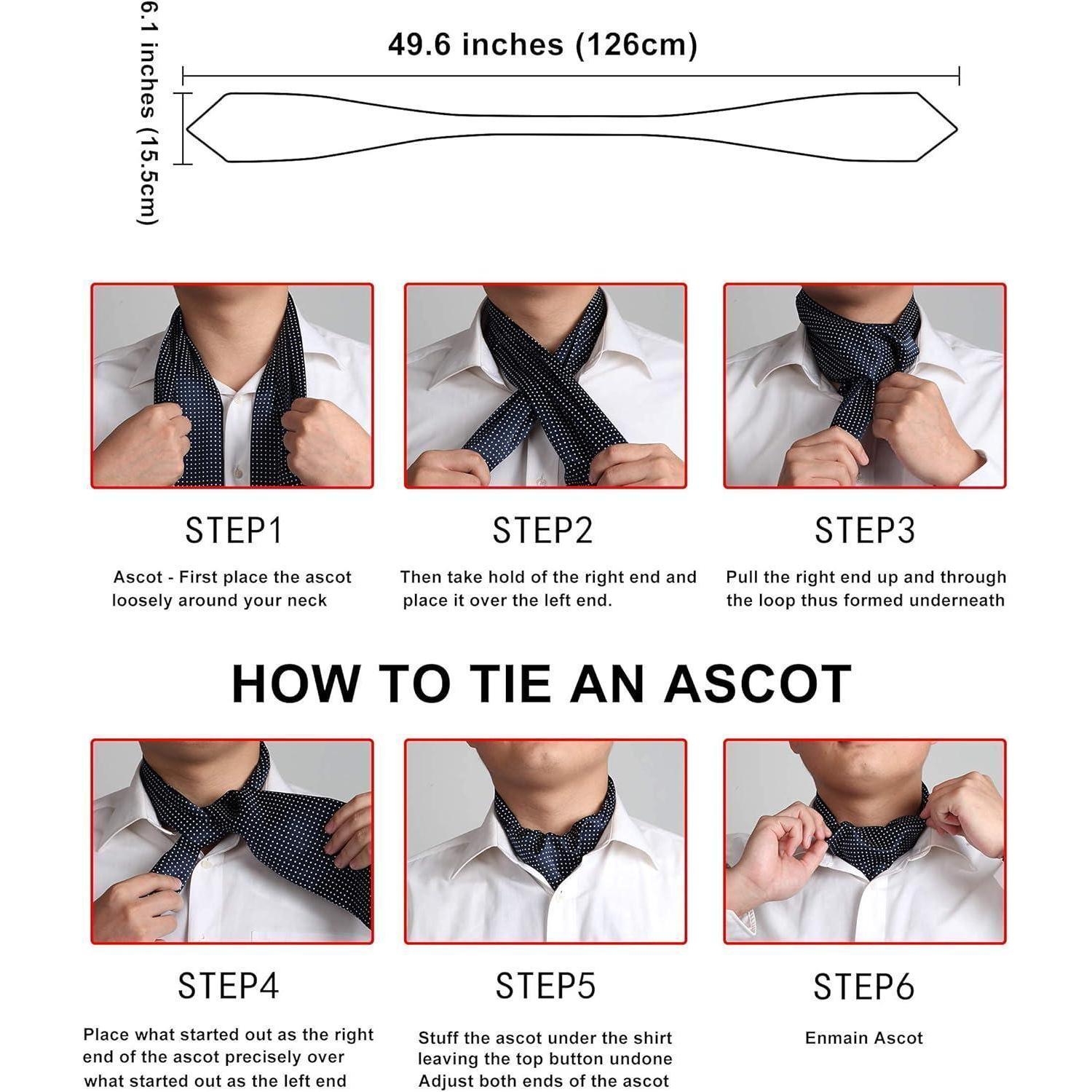 6.1 inches (15.5cm)

49.6 inches (126cm)

STEP1

Ascot - First place the ascot loosely around your neck

STEP2

Then take hold of the right end and place it over the left end.

STEP3

Pull the right end up and through the loop thus formed underneath

HOW TO TIE AN ASCOT

STEP4

Place what started out as the right end of the ascot precisely over what started out as the left end

STEP5

Stuff the ascot under the shirt leaving the top button undone Adjust both ends of the ascot

STEP6

Enmain Ascot