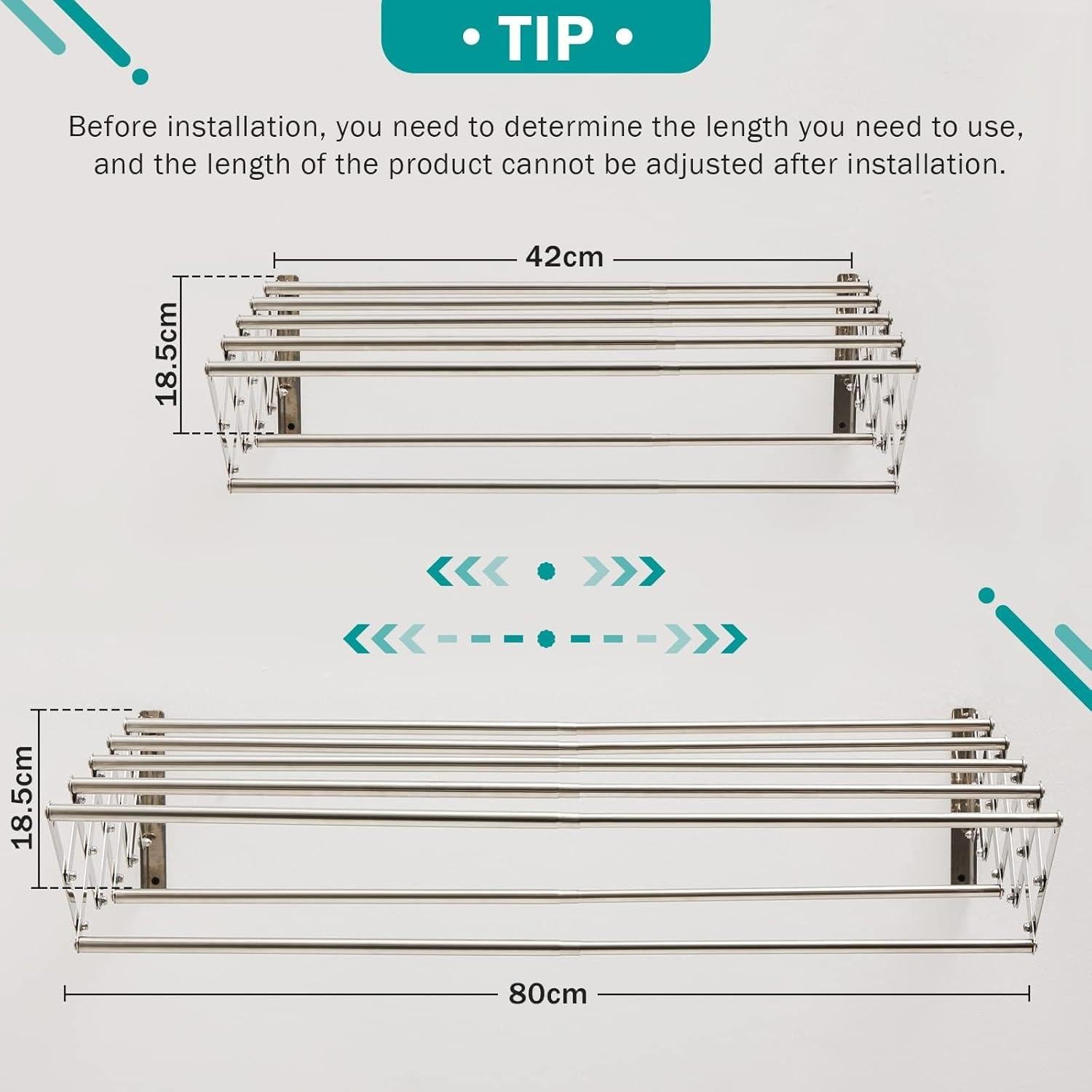 • TIP •

Before installation, you need to determine the length you need to use, and the length of the product cannot be adjusted after installation.

42cm

18.5cm

18.5cm

80cm