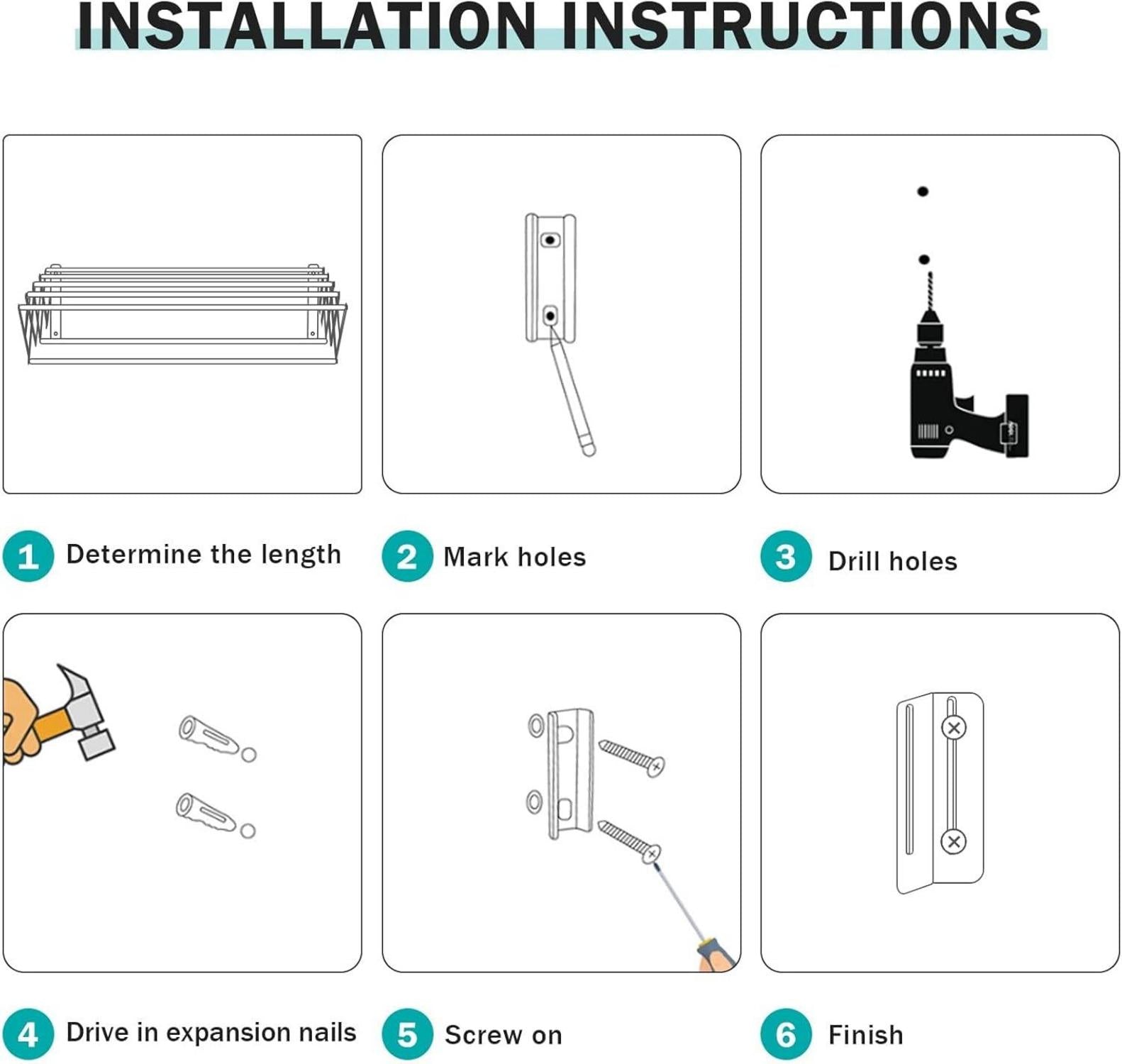 INSTALLATION INSTRUCTIONS

1 Determine the length

2 Mark holes

3 Drill holes

4 Drive in expansion nails

5 Screw on

6 Finish