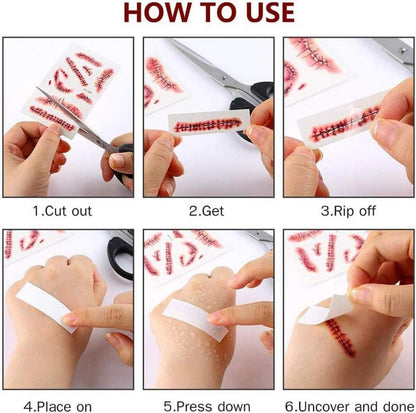 HOW TO USE

1.Cut out

2.Get

3.Rip off

4.Place on

5.Press down

6.Uncover and done