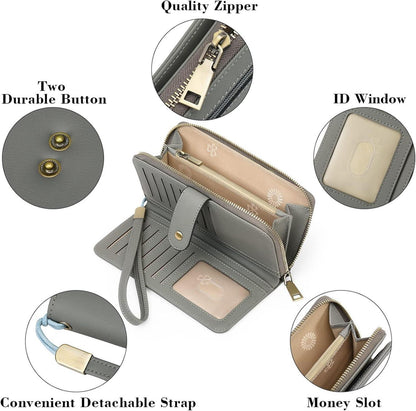 Quality Zipper

Two
Durable Button

ID Window

Convenient Detachable Strap

Money Slot