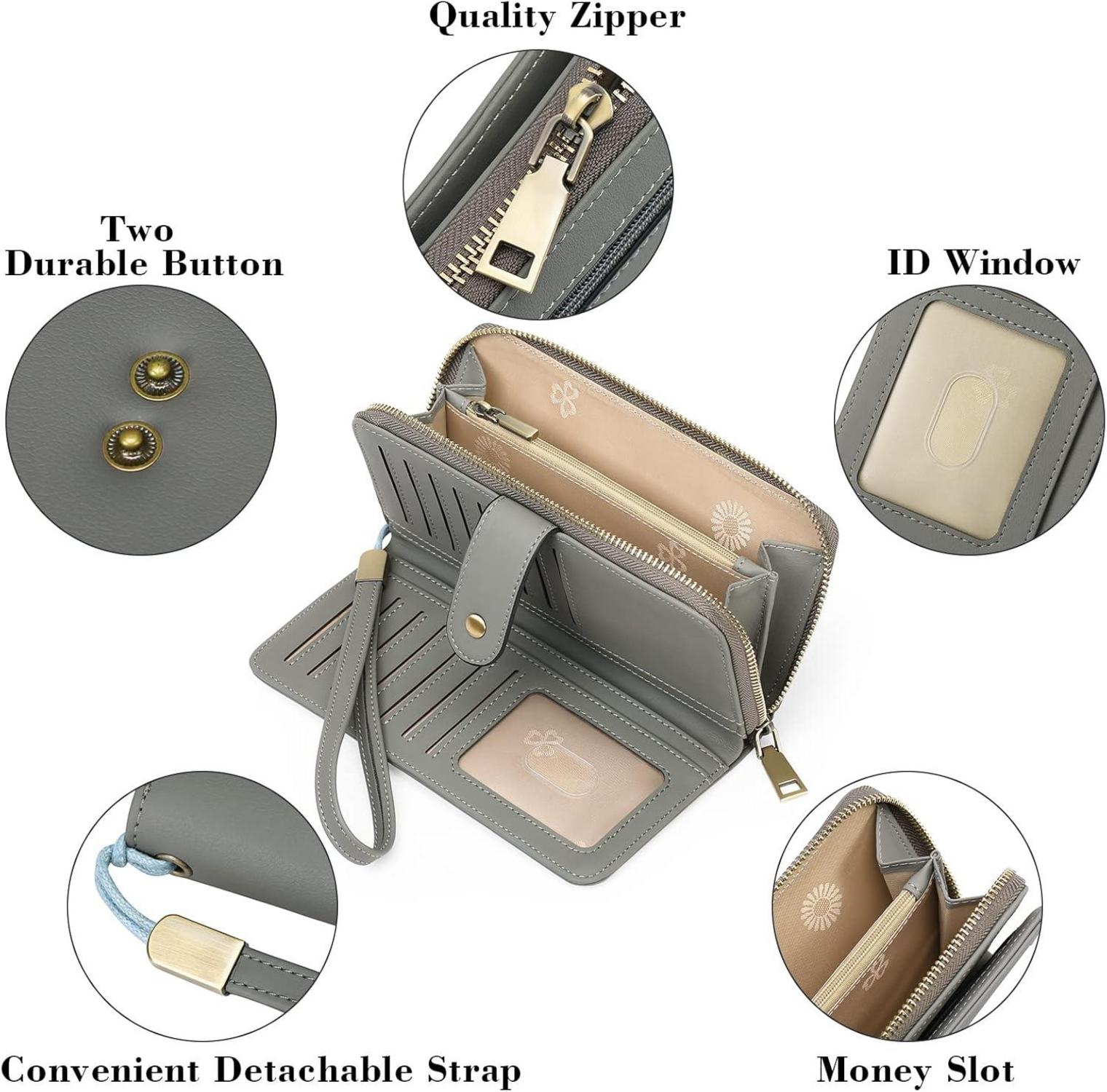 Quality Zipper

Two
Durable Button

ID Window

Convenient Detachable Strap

Money Slot