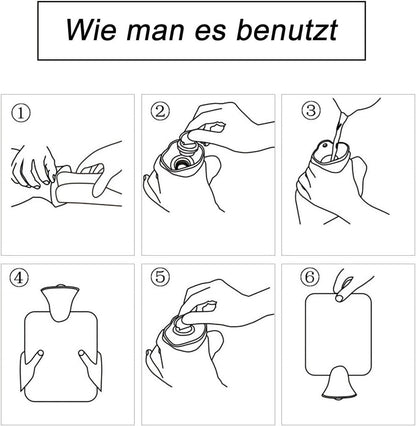 Wie man es benutzt

①

②

③

④

⑤

⑥