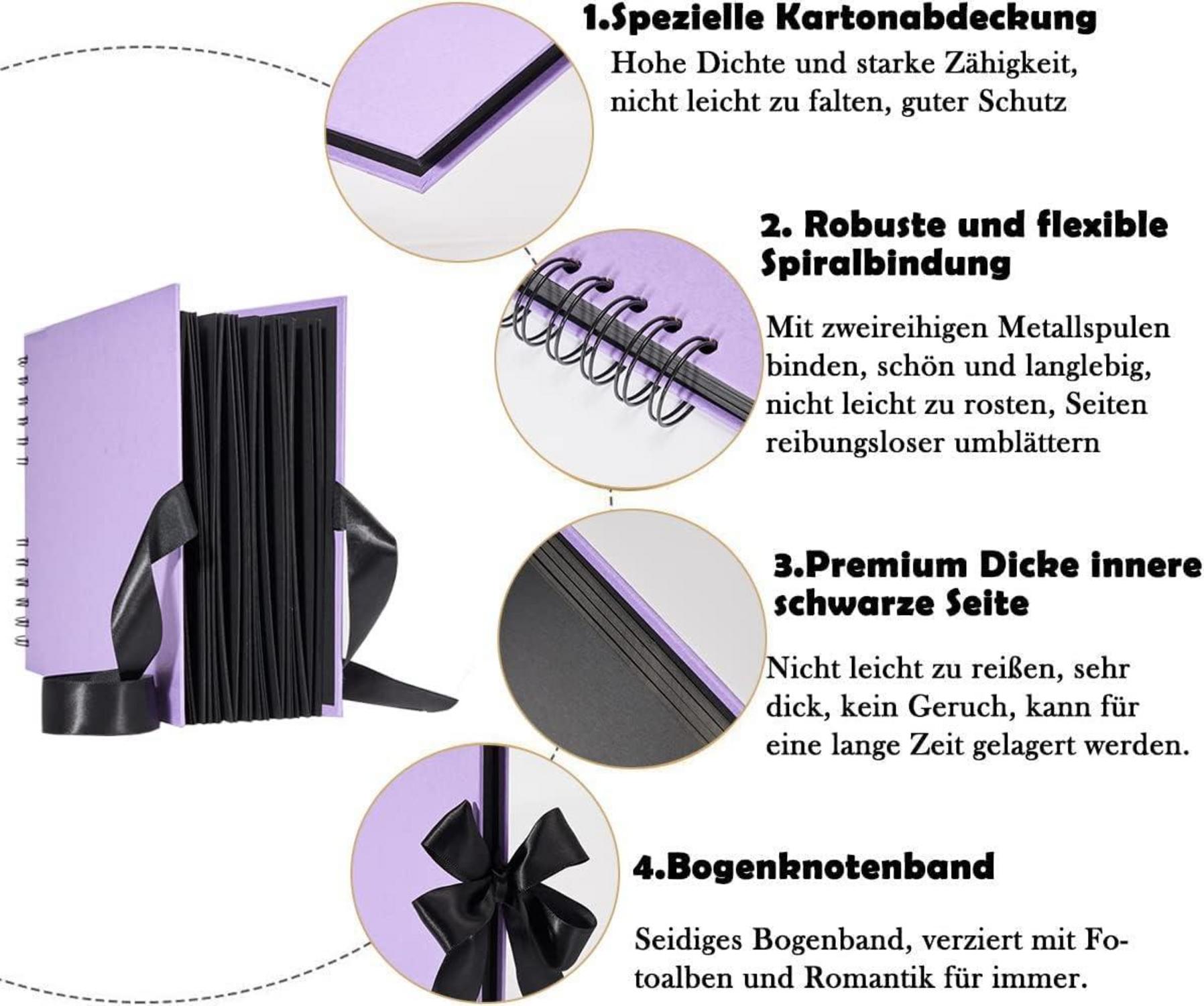 1.Spezielle Kartonabdeckung

Hohe Dichte und starke Zähigkeit, nicht leicht zu falten, guter Schutz

2. Robuste und flexible Spiralbindung

Mit zweireihigen Metallspulen binden, schön und langlebig, nicht leicht zu rosten, Seiten reibungsloser umblättern

3.Premium Dicke innere schwarze Seite

Nicht leicht zu reißen, sehr dick, kein Geruch, kann für eine lange Zeit gelagert werden.

4.Bogenknotenband

Seidiges Bogenband, verziert mit Fotoalben und Romantik für immer.