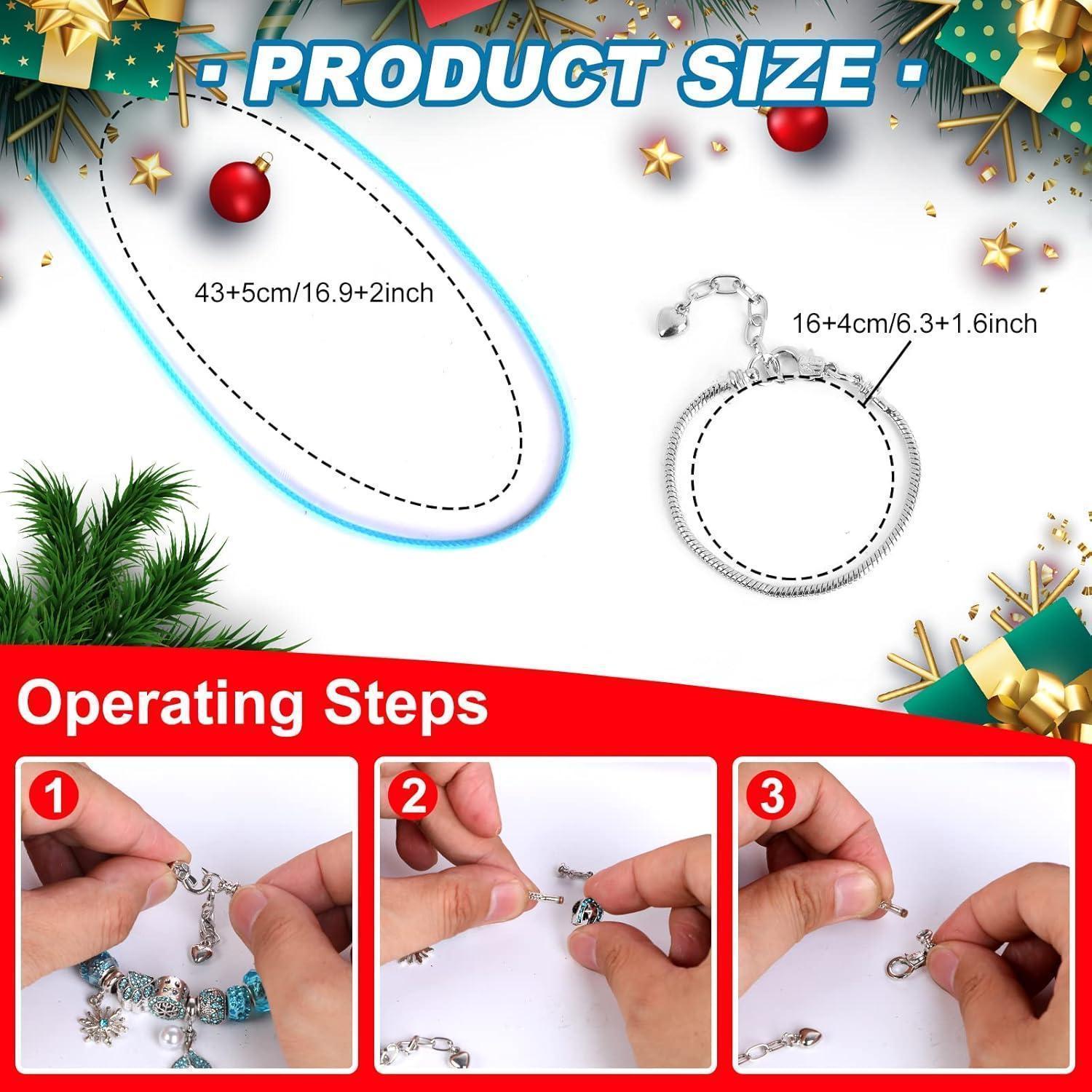 · PRODUCT SIZE ·

43+5cm/16.9+2inch

16+4cm/6.3+1.6inch

Operating Steps

1

2

3