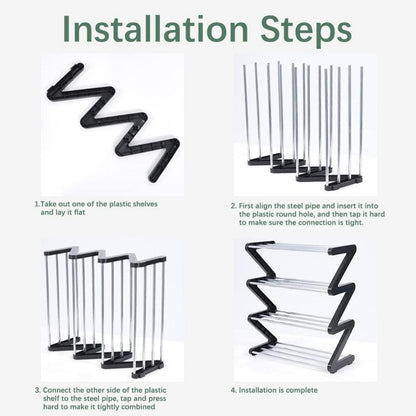 Installation Steps

1.Take out one of the plastic shelves and lay it flat

2. First align the steel pipe and insert it into the plastic round hole, and then tap it hard to make sure the connection is tight.

3. Connect the other side of the plastic shelf to the steel pipe, tap and press hard to make it tightly combined

4. Installation is complete