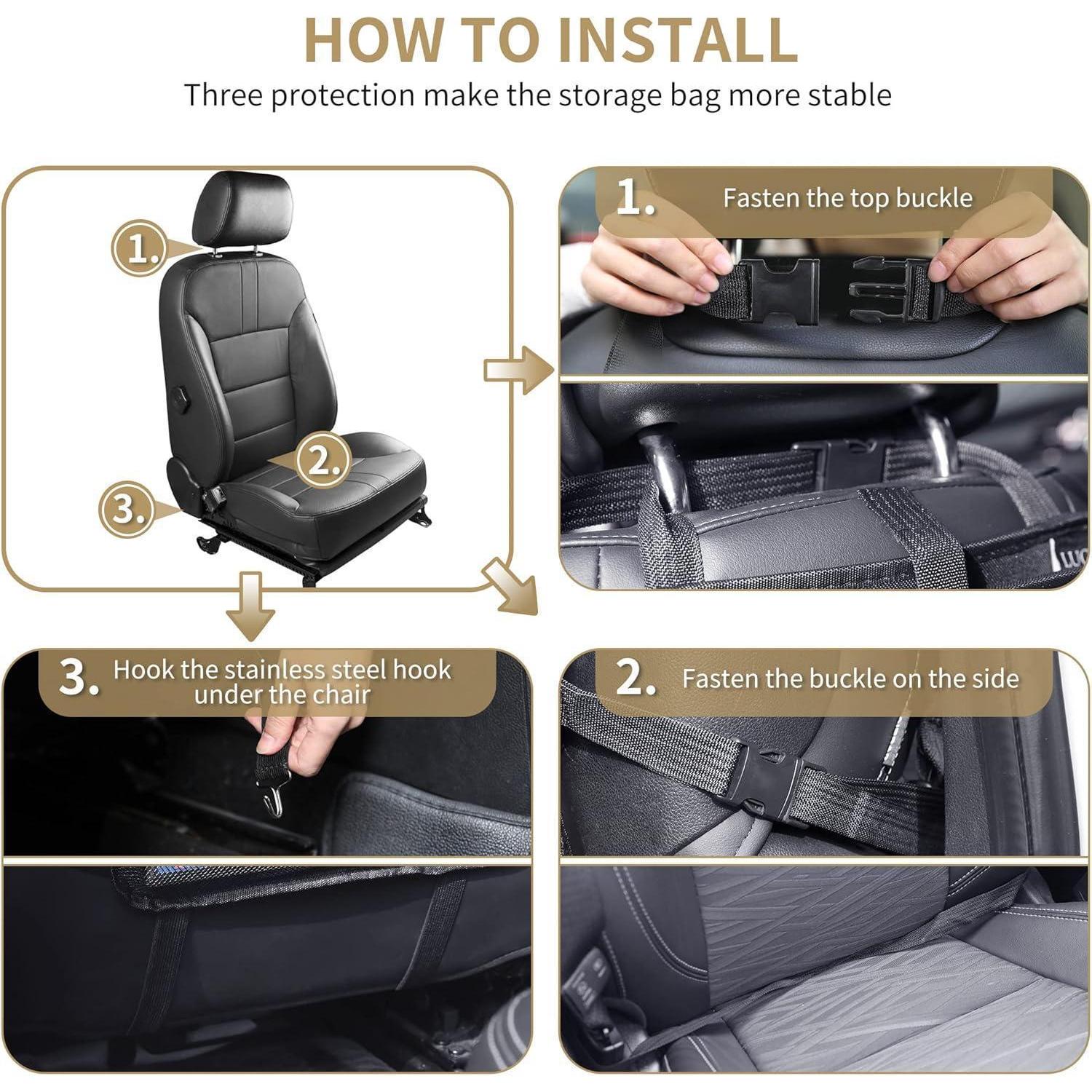 HOW TO INSTALL

Three protection make the storage bag more stable

1.

2.

3.

1. Fasten the top buckle

3. Hook the stainless steel hook under the chair

2. Fasten the buckle on the side