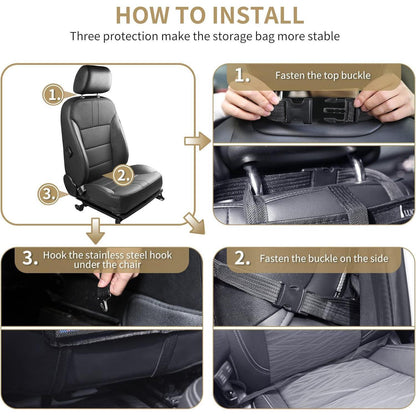 HOW TO INSTALL

Three protection make the storage bag more stable

1.

2.

3.

1. Fasten the top buckle

3. Hook the stainless steel hook under the chair

2. Fasten the buckle on the side