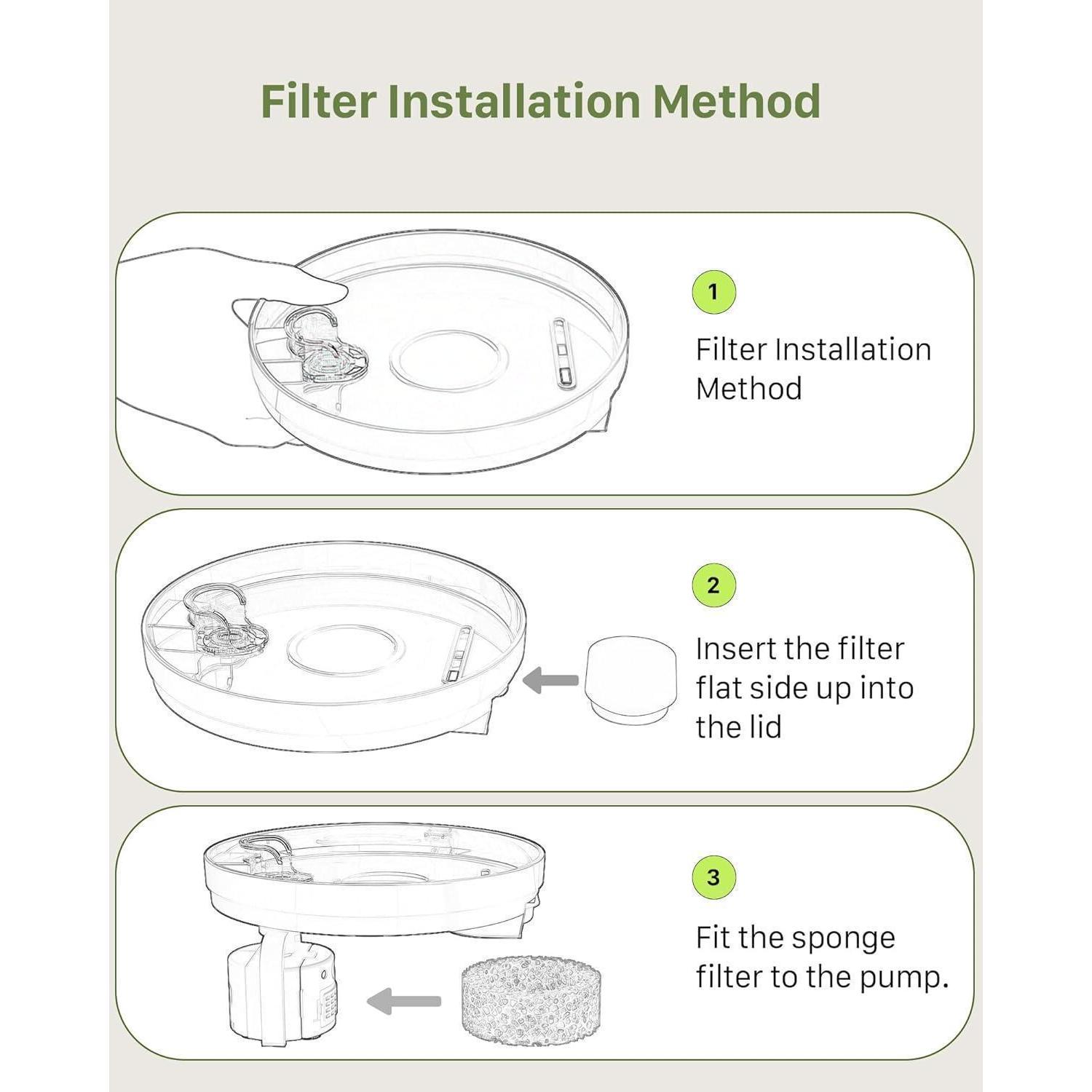 Filter Installation Method

1

Filter Installation Method

2

Insert the filter flat side up into the lid

3

Fit the sponge filter to the pump.