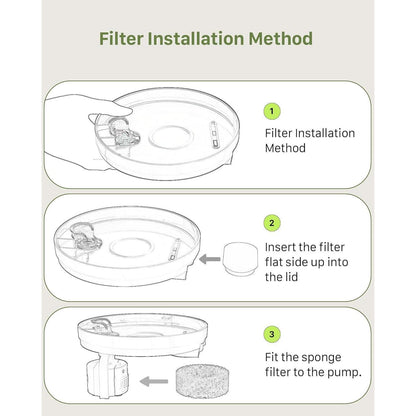 Filter Installation Method

1

Filter Installation Method

2

Insert the filter flat side up into the lid

3

Fit the sponge filter to the pump.