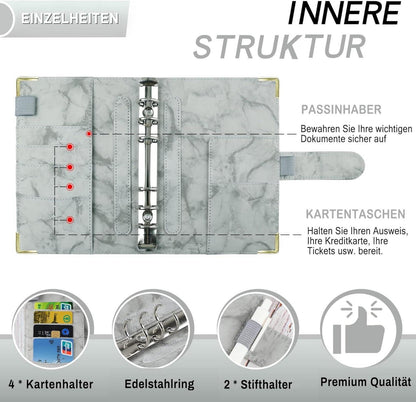 EINZELHEITEN

INNERE
STRUKTUR

PASSINHABER
Bewahren Sie Ihre wichtigen Dokumente sicher auf

KARTENTASCHEN
Halten Sie Ihren Ausweis, Ihre Kreditkarte, Ihre Tickets usw. bereit.

4 * Kartenhalter

Edelstahlring

2 * Stifthalter

Premium Qualität