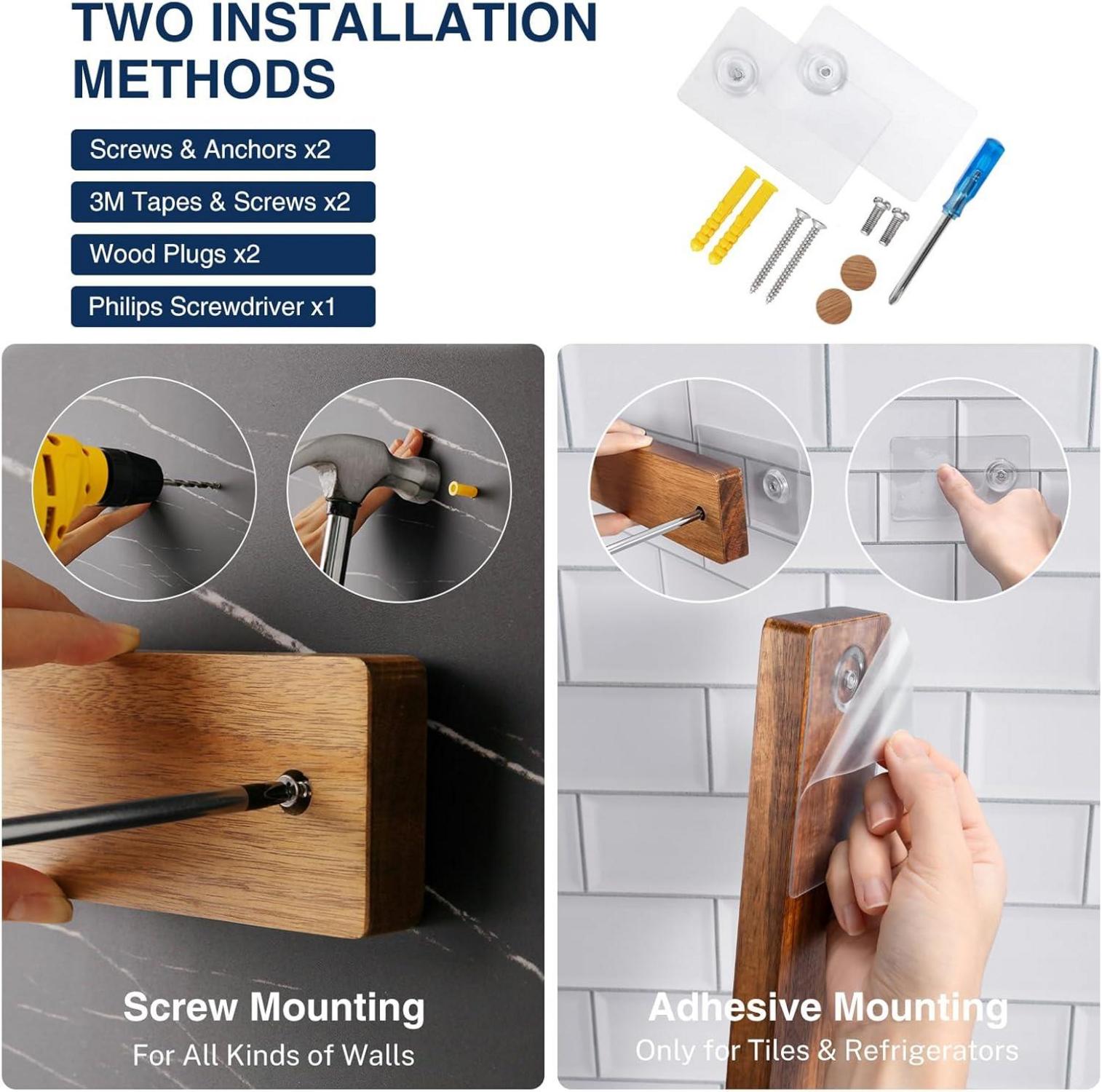 TWO INSTALLATION METHODS

Screws & Anchors x2

3M Tapes & Screws x2

Wood Plugs x2

Philips Screwdriver x1

Screw Mounting

For All Kinds of Walls

Adhesive Mounting

Only for Tiles & Refrigerators