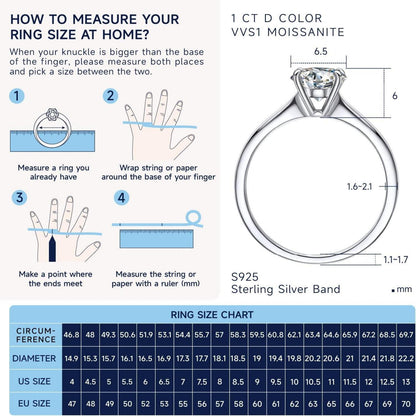 HOW TO MEASURE YOUR RING SIZE AT HOME?

When your knuckle is bigger than the base of the finger, please measure both places and pick a size between the two.

1

Measure a ring you already have

2

Wrap string or paper around the base of your finger

3

Make a point where the ends meet

4

Measure the string or paper with a ruler (mm)

1 CT D COLOR
VVS1 MOISSANITE

6.5

6

1.6~2.1

1.1~1.7

S925
Sterling Silver Band

mm

RING SIZE CHART

| CIRCUM-FERENCE | 46.8 | 48 | 49.3 | 50.6 | 51.9 | 53.1 | 54.4 | 55.7 | 57 | 58.3 | 59.5 | 60.8 | 62.1 | 63.4 | 64.6 | 65.9 | 67.2 | 68.5 | 69.7 |
|---|---|---|---|---|---|---|---|---|---|---|---|---|---|---|---|---|---|---|---|
| DIAMETER | 14.9 | 15.3 | 15.7 | 16.1 | 16.5 | 16.9 | 17.3 | 17.7 | 18.1 | 18.5 | 19 | 19.4 | 19.8 | 20.2 | 20.6 | 21 | 21.4 | 21.8 | 22.2 |
| US SIZE | 4 | 4.5 | 5 | 5.5 | 6 | 6.5 | 7 | 7.5 | 8 | 8.5 | 9 | 9.5 | 10 | 10.5 | 11 | 11.5 | 12 | 12.5 | 13 |
| EU SIZE | 47 | 48 | 49 | 50 | 52 | 53 | 55 | 56 | 57 | 58 | 60 | 61 | 62 | 63 | 65 | 66 | 67 | 69 | 70 |