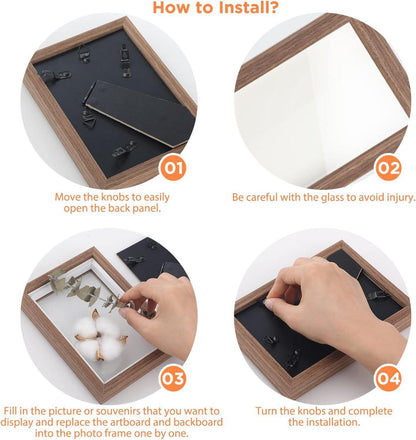 How to Install?

01

Move the knobs to easily open the back panel.

02

Be careful with the glass to avoid injury.

03

Fill in the picture or souvenirs that you want to display and replace the artboard and backboard into the photo frame one by one.

04

Turn the knobs and complete the installation.