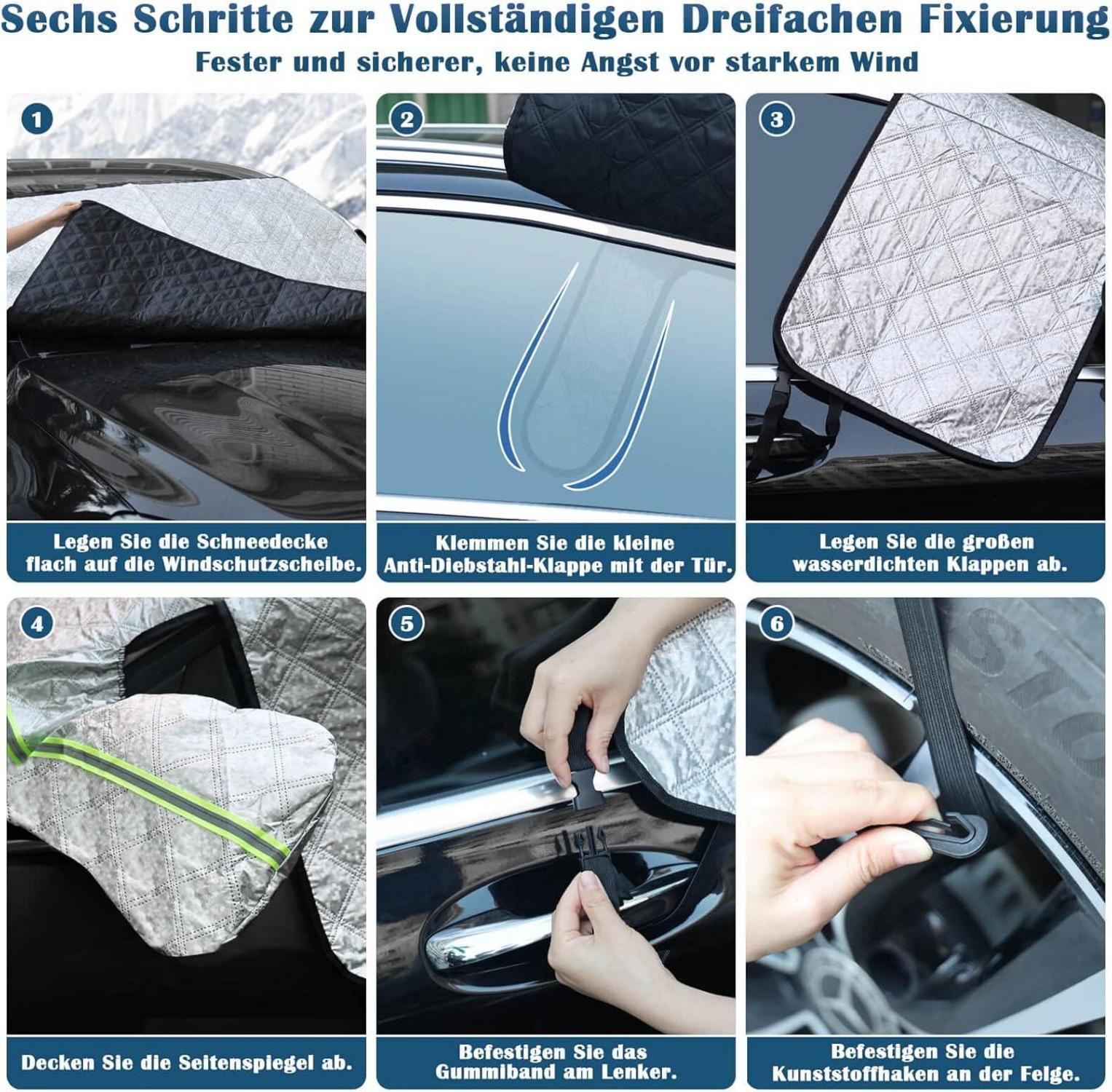 Sechs Schritte zur Vollständigen Dreifachen Fixierung

Fester und sicherer, keine Angst vor starkem Wind

1

Legen Sie die Schneedecke flach auf die Windschutzscheibe.

2

Klemmen Sie die kleine Anti-Diebstahl-Klappe mit der Tür.

3

Legen Sie die großen wasserdichten Klappen ab.

4

Decken Sie die Seitenspiegel ab.

5

Befestigen Sie das Gummiband am Lenker.

6

Befestigen Sie die Kunststoffhaken an der Felge.