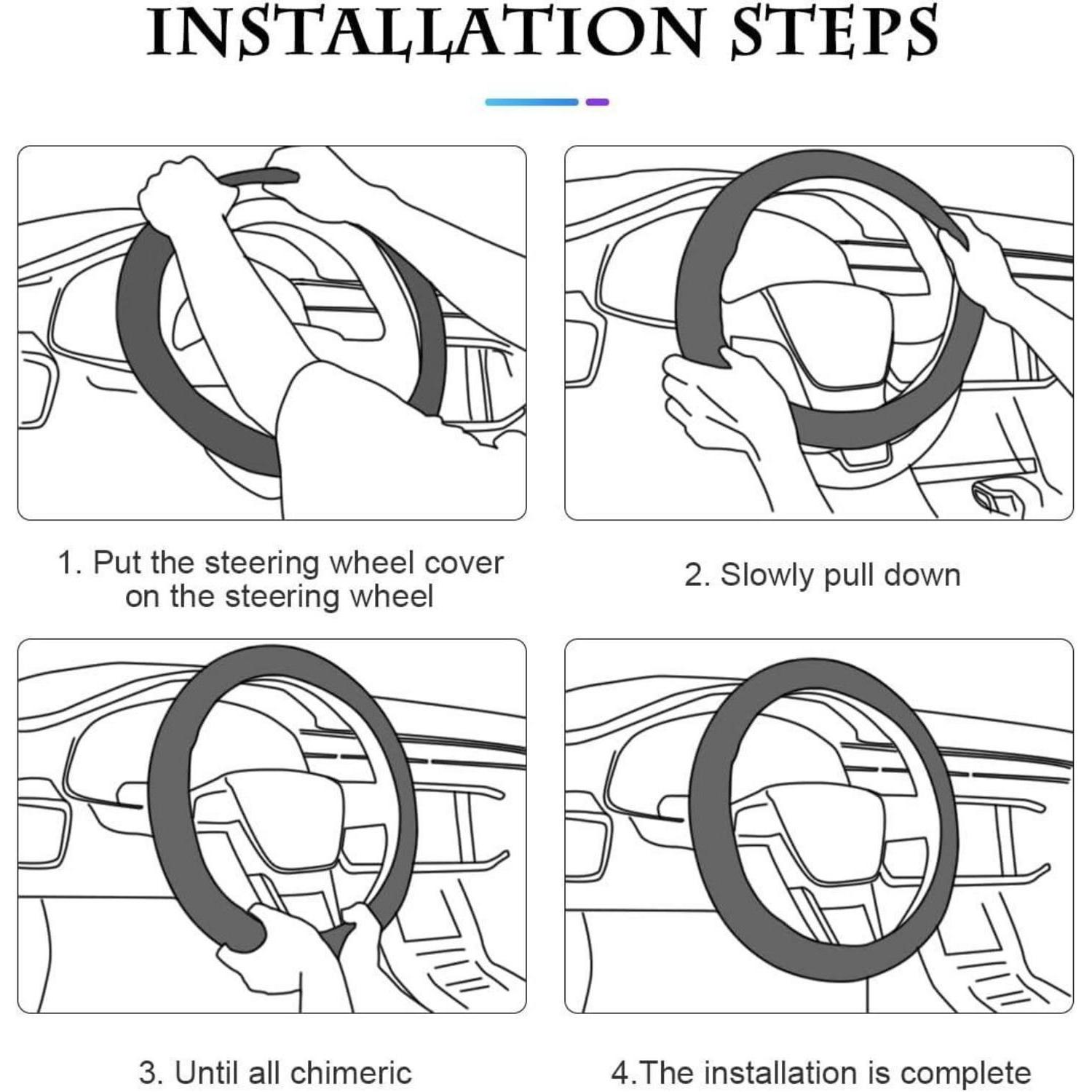 INSTALLATION STEPS

1. Put the steering wheel cover on the steering wheel

2. Slowly pull down

3. Until all chimeric

4.The installation is complete